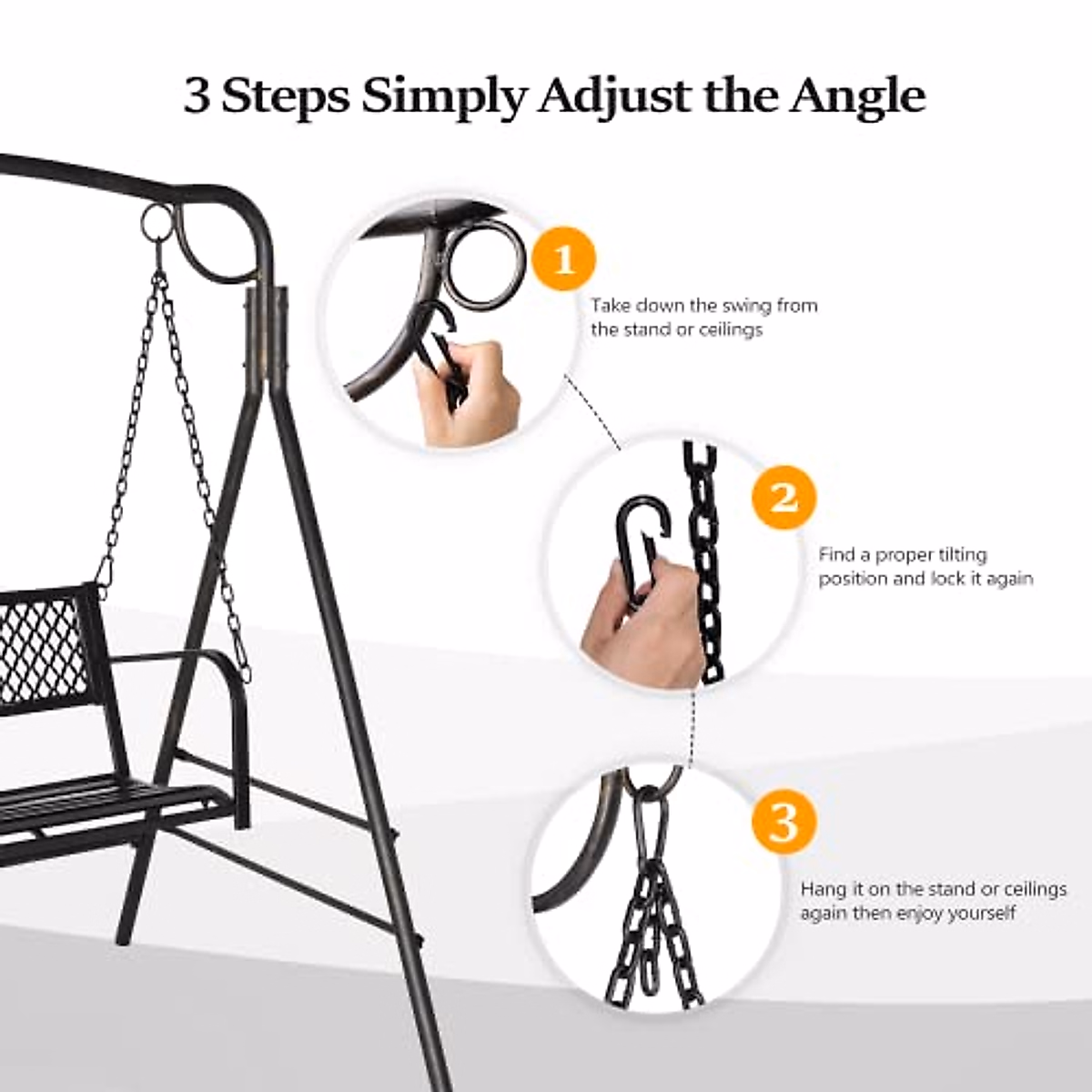 3 Steps Simply Adjust the Angle

1

Take down the swing from the stand or ceilings

2

Find a proper tilting position and lock it again

3

Hang it on the stand or ceilings again then enjoy yourself