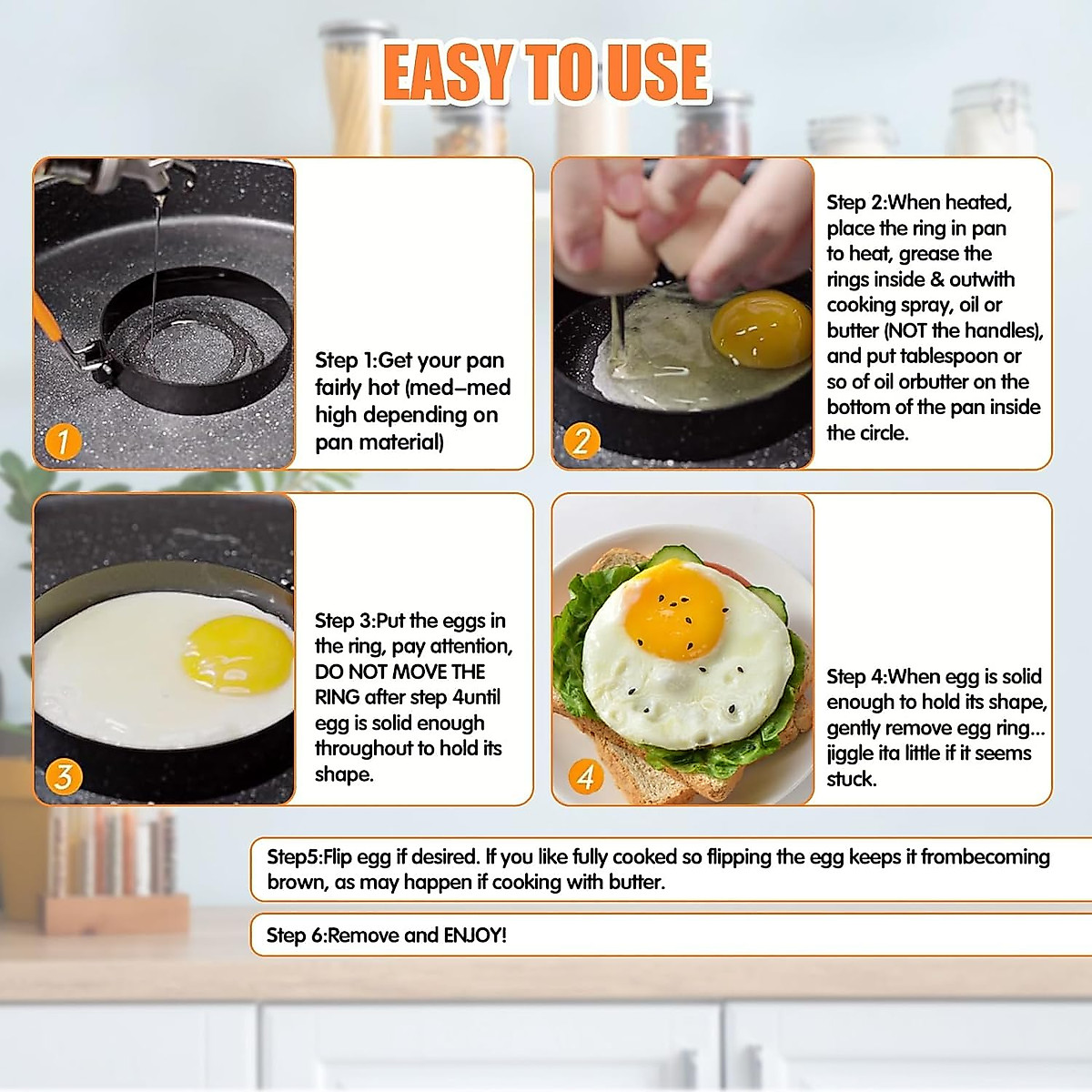 EASY TO USE

1

Step 1:Get your pan fairly hot (med–med high depending on pan material)

2

Step 2:When heated, place the ring in pan to heat, grease the rings inside & outwith cooking spray, oil or butter (NOT the handles), and put tablespoon or so of oil orbutter on the bottom of the pan inside the circle.

3

Step 3:Put the eggs in the ring, pay attention, DO NOT MOVE THE RING after step 4until egg is solid enough throughout to hold its shape.

4

Step 4:When egg is solid enough to hold its shape, gently remove egg ring... jiggle ita little if it seems stuck.

Step5:Flip egg if desired. If you like fully cooked so flipping the egg keeps it frombecoming brown, as may happen if cooking with butter.

Step 6:Remove and ENJOY!