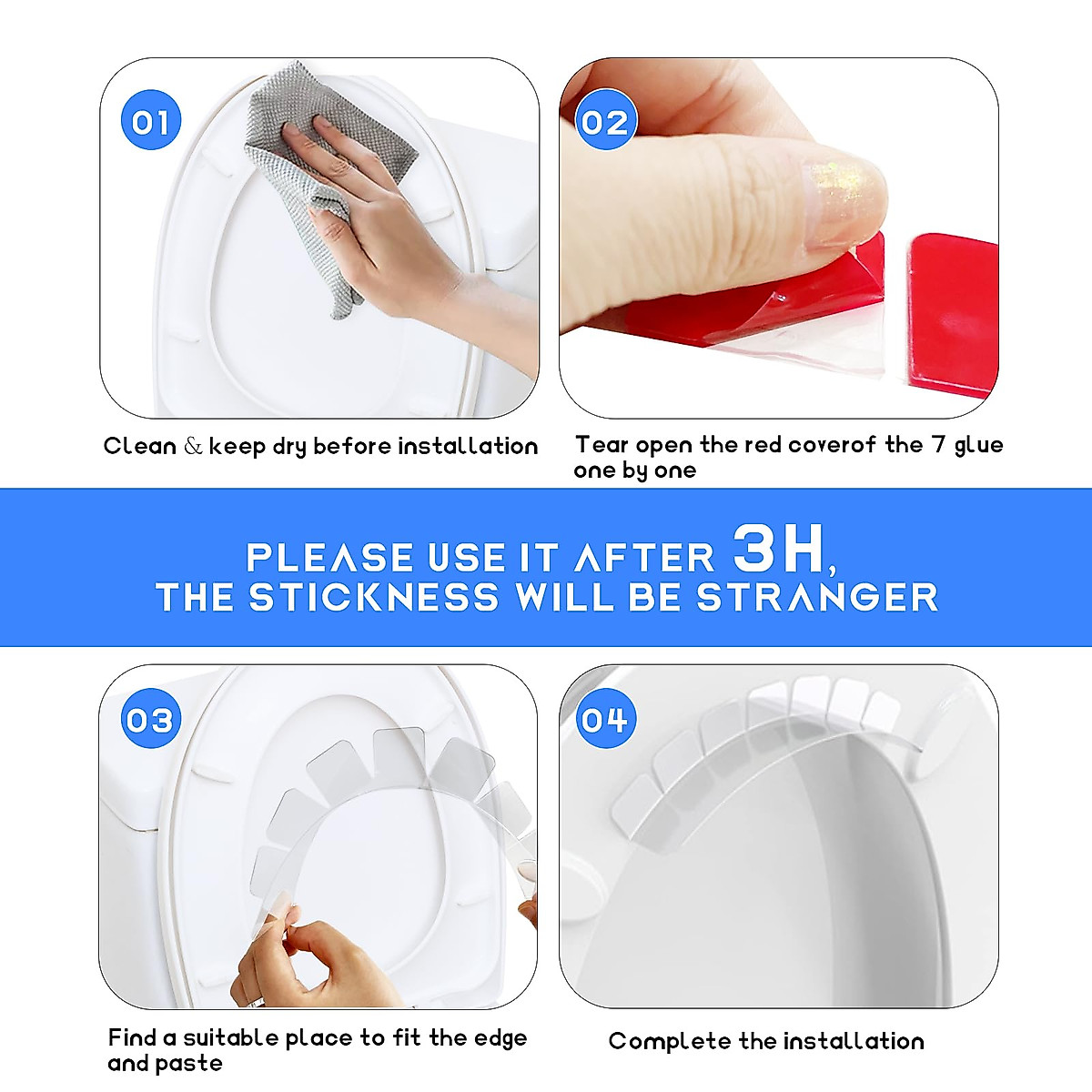 01

Clean & keep dry before installation

02

Tear open the red coverof the 7 glue one by one

PLEASE USE IT AFTER 3H,
THE STICKNESS WILL BE STRANGER

03

Find a suitable place to fit the edge and paste

04

Complete the installation