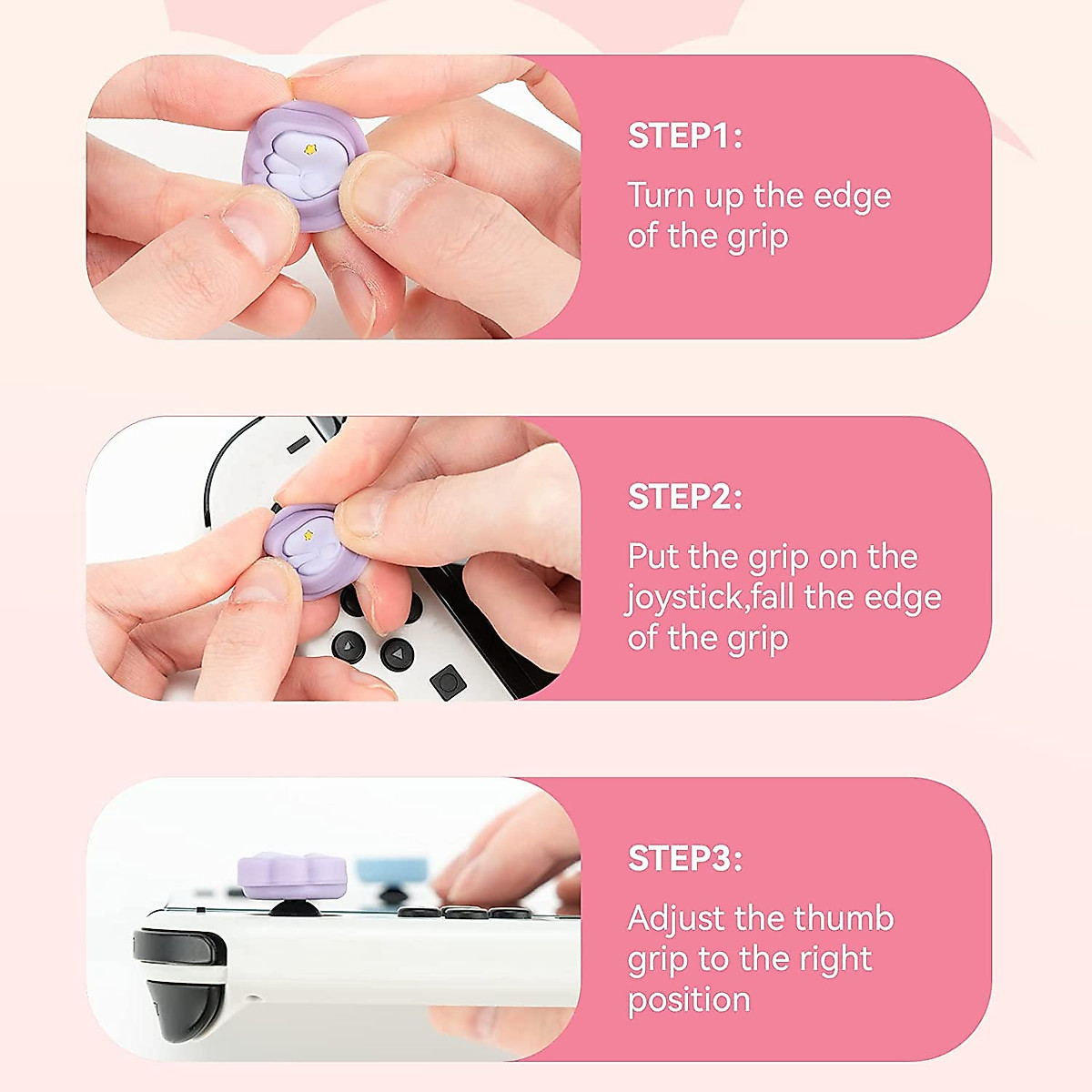 STEP1:

Turn up the edge of the grip

STEP2:

Put the grip on the joystick,fall the edge of the grip

STEP3:

Adjust the thumb grip to the right position