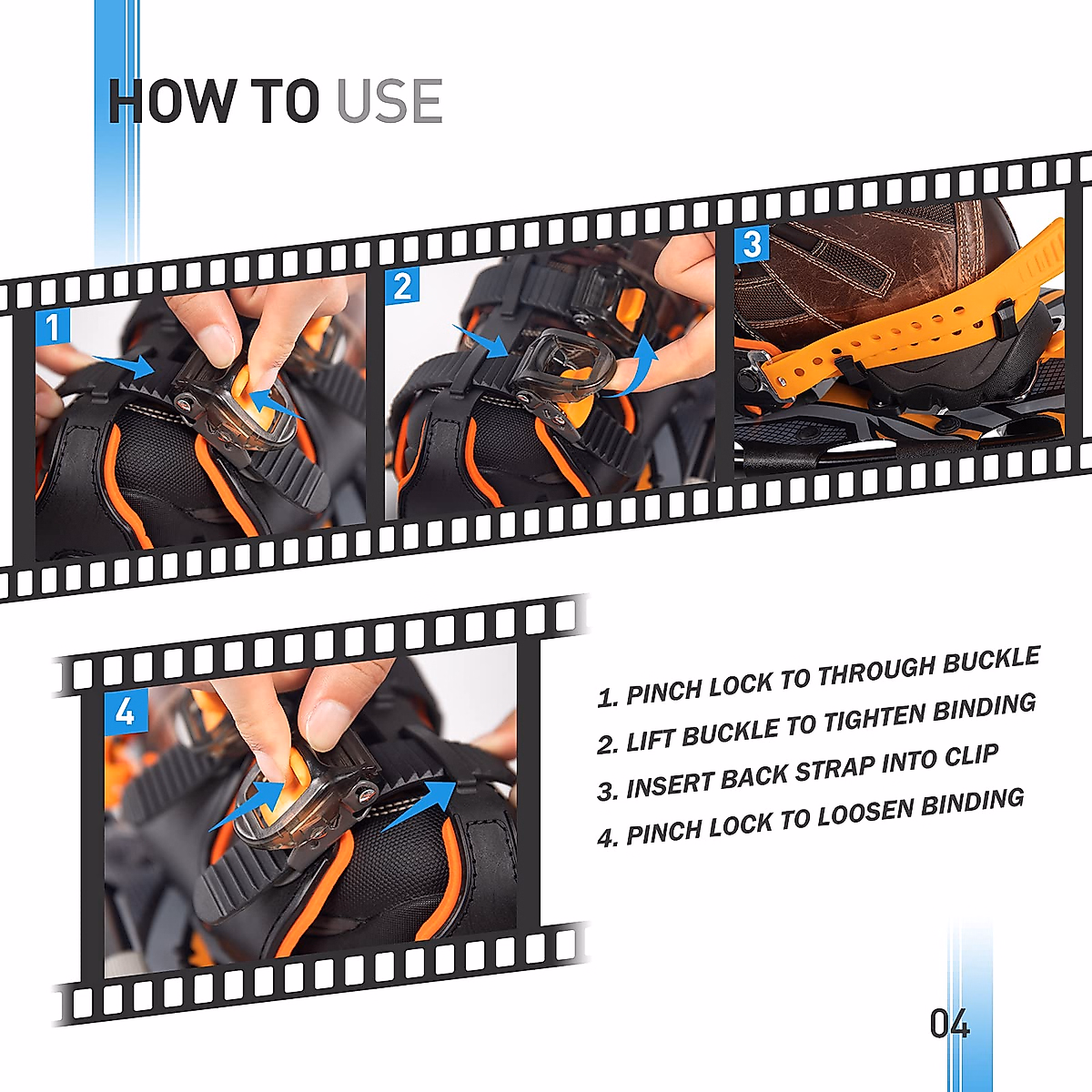 HOW TO USE

1

2

3

4

1. PINCH LOCK TO THROUGH BUCKLE
2. LIFT BUCKLE TO TIGHTEN BINDING
3. INSERT BACK STRAP INTO CLIP
4. PINCH LOCK TO LOOSEN BINDING

04