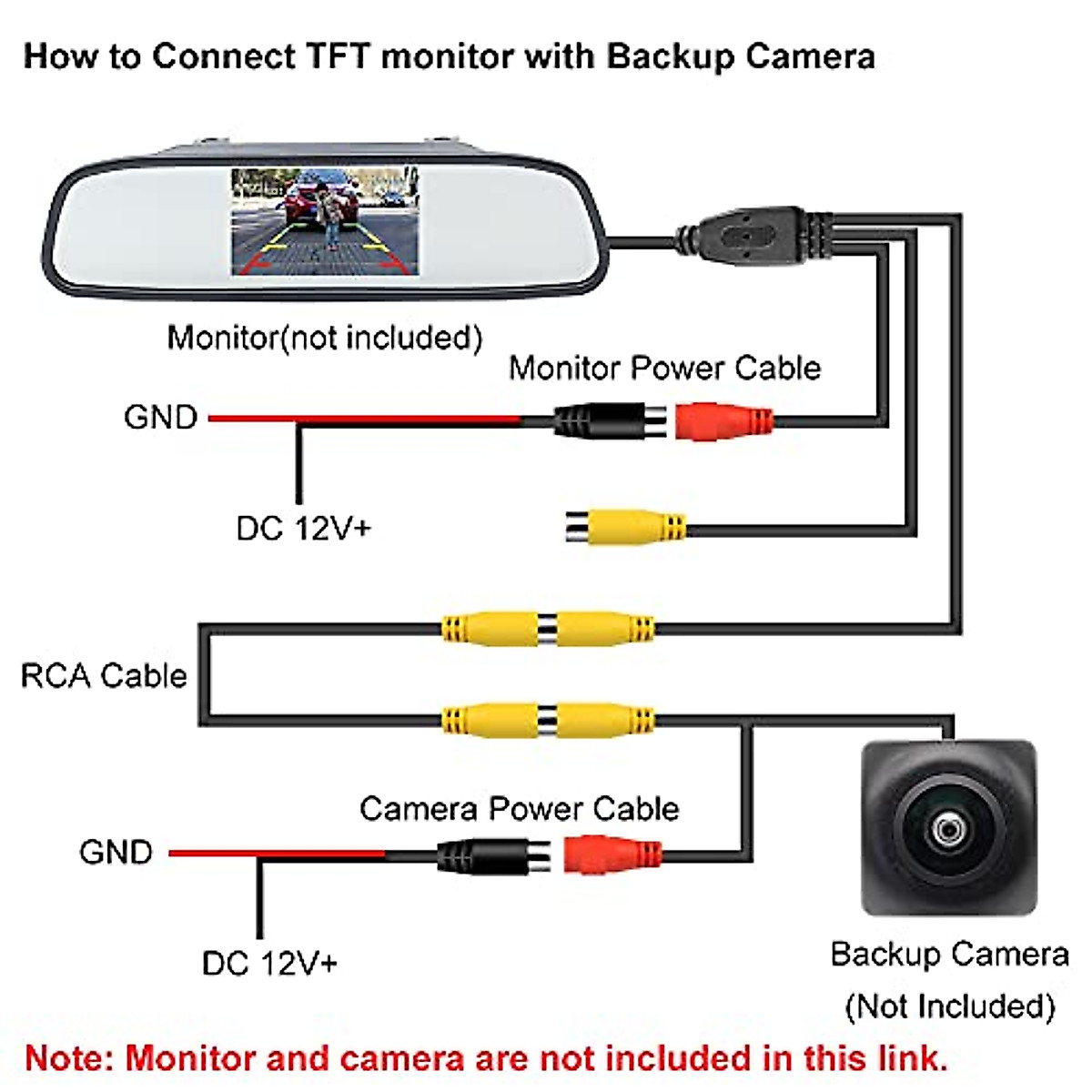 How to Connect TFT monitor with Backup Camera

Monitor(not included)

Monitor Power Cable

GND

DC 12V+

RCA Cable

Camera Power Cable

GND

DC 12V+

Backup Camera (Not Included)

Note: Monitor and camera are not included in this link.