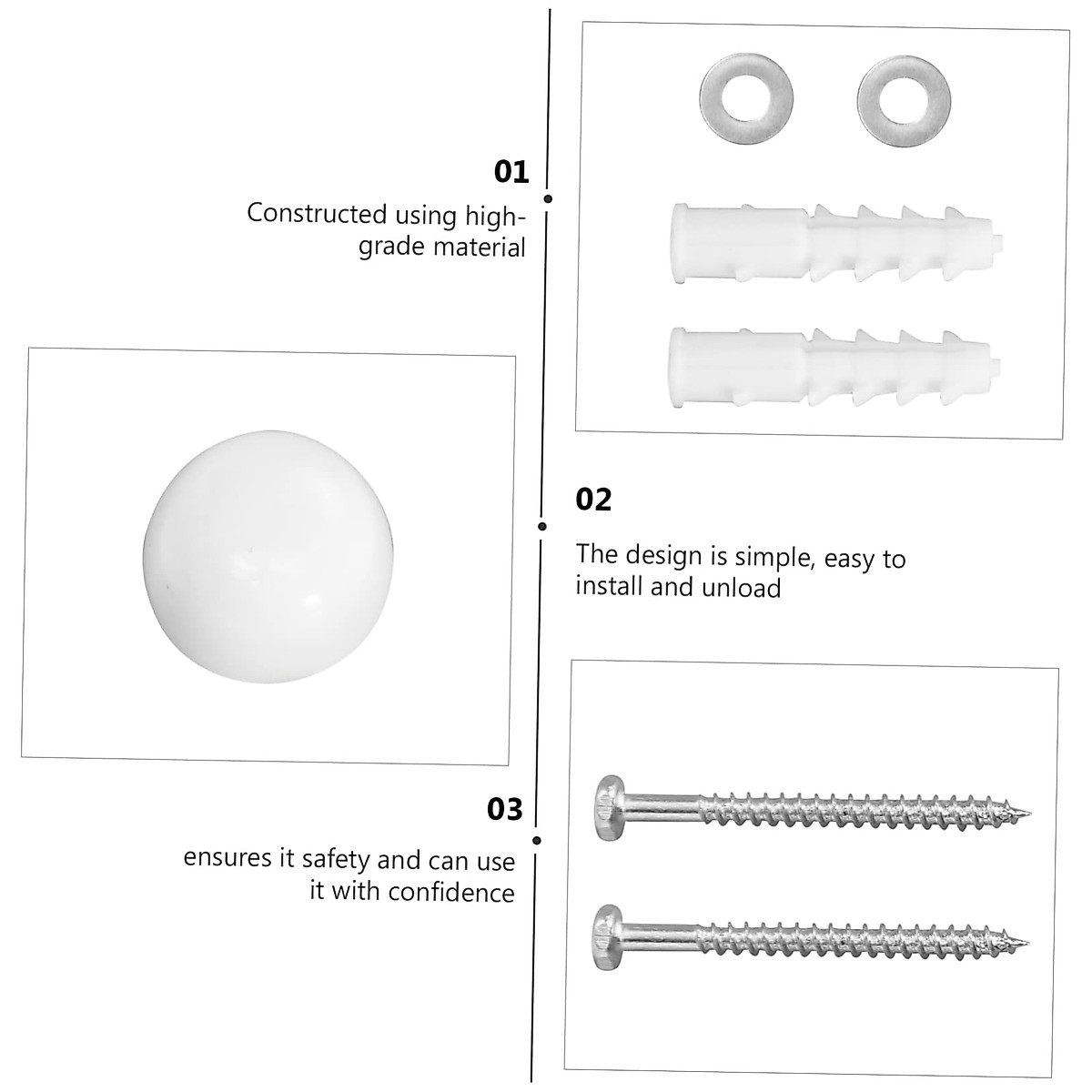 01

Constructed using high-grade material

02

The design is simple, easy to install and unload

03

ensures it safety and can use it with confidence