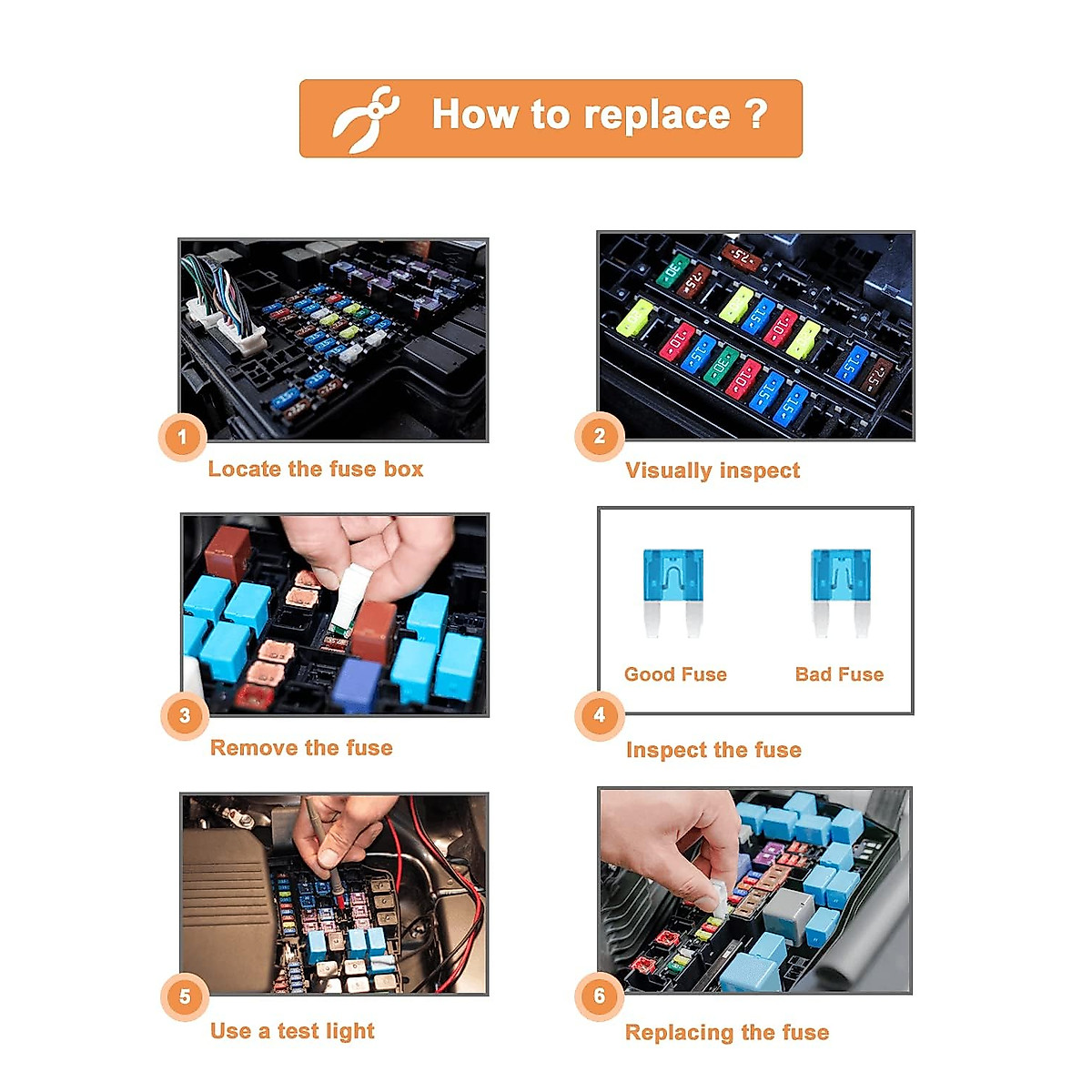 How to replace ?

1
Locate the fuse box

2
Visually inspect

3
Remove the fuse

Good Fuse
Bad Fuse

4
Inspect the fuse

5
Use a test light

6
Replacing the fuse