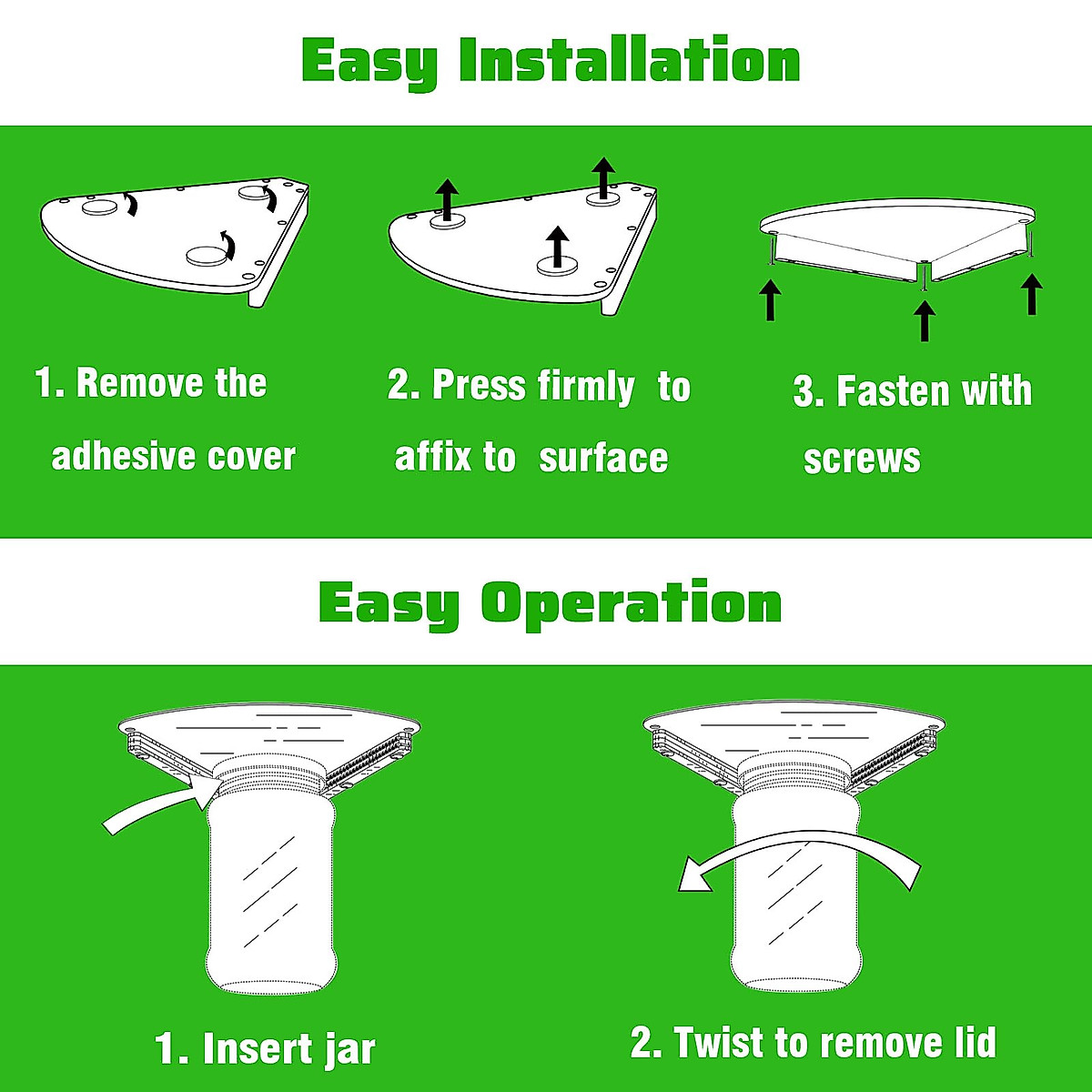 Easy Installation

1. Remove the adhesive cover

2. Press firmly to affix to surface

3. Fasten with screws

Easy Operation

1. Insert jar

2. Twist to remove lid