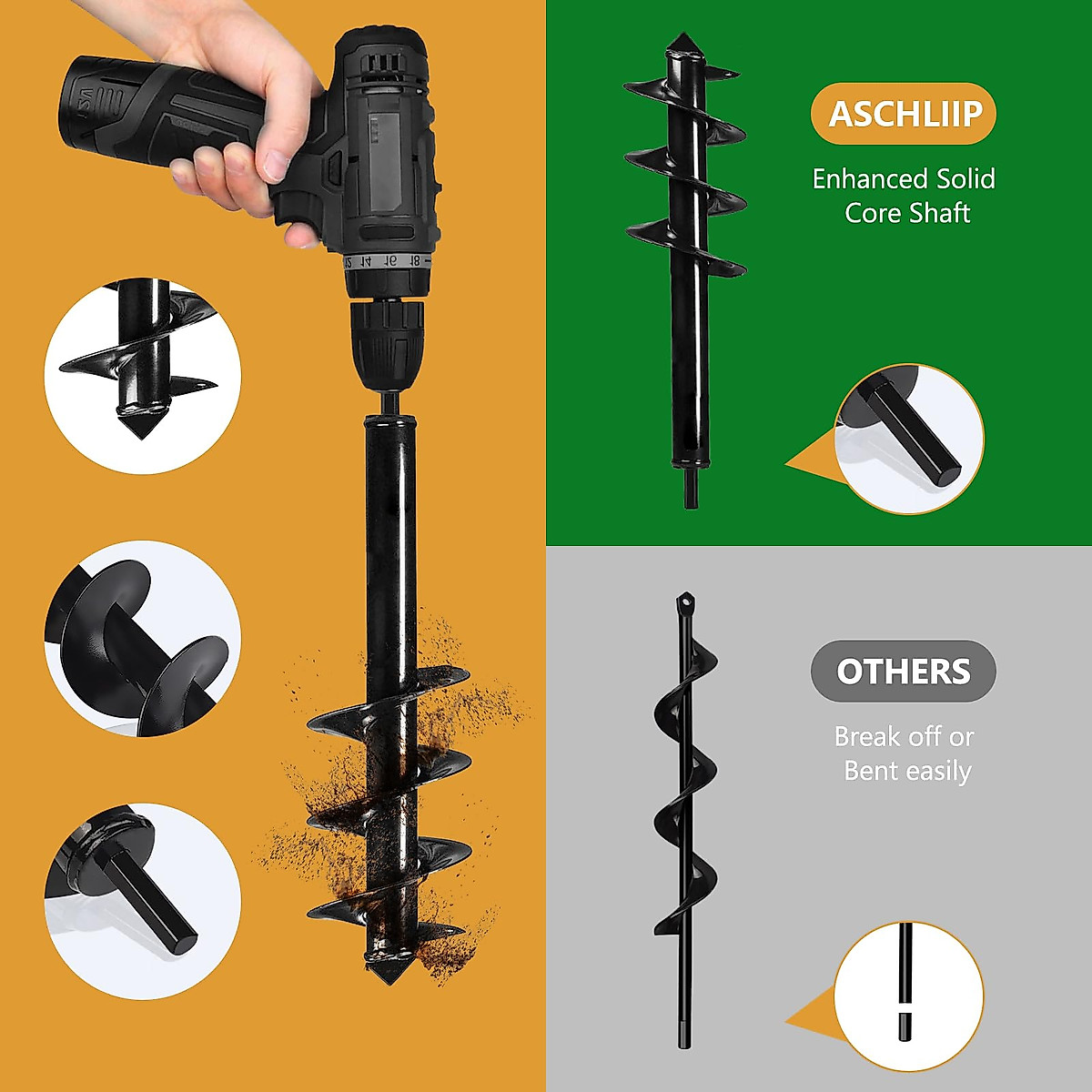 ASCHLIIP

Enhanced Solid Core Shaft

OTHERS

Break off or Bent easily