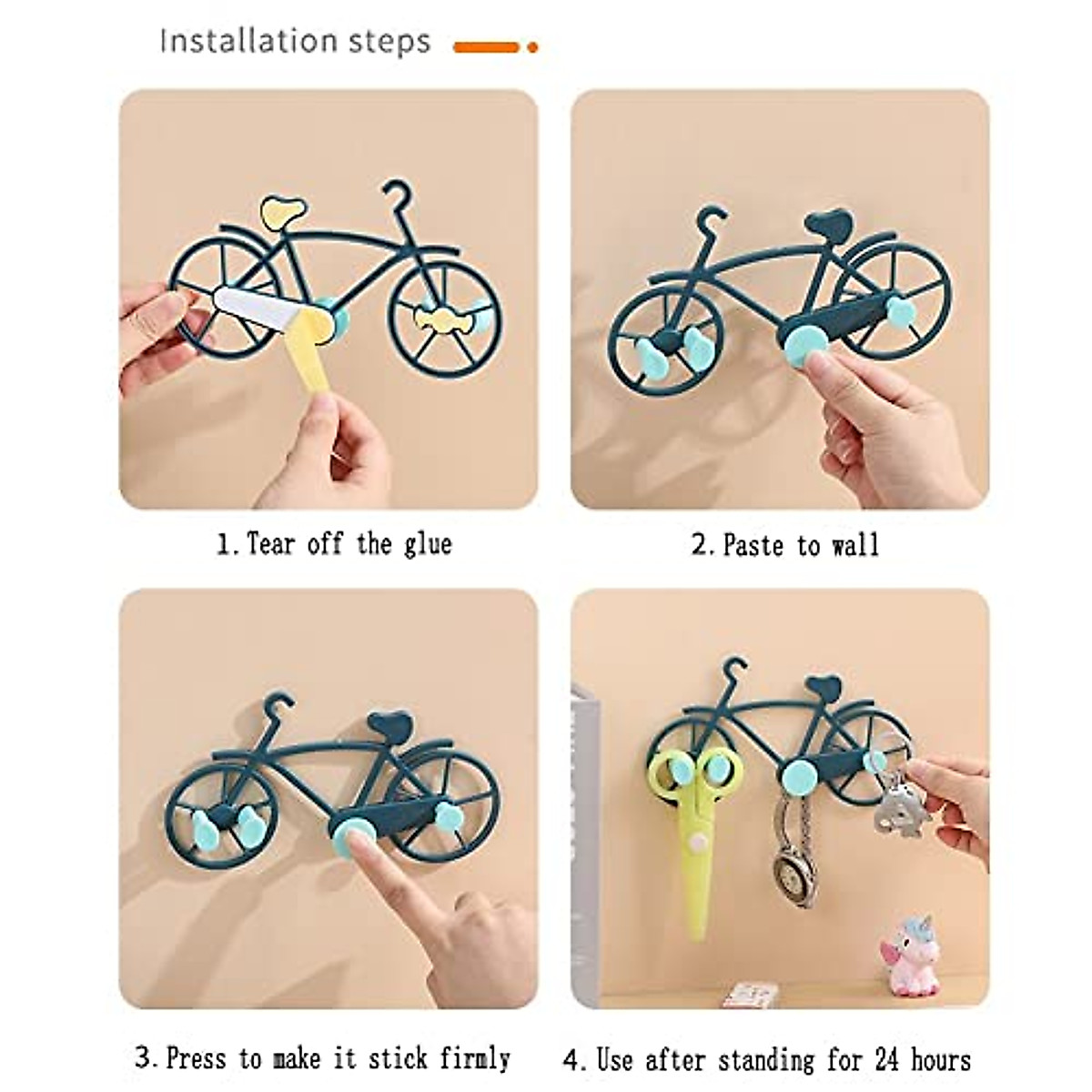 Installation steps

1. Tear off the glue

2. Paste to wall

3. Press to make it stick firmly

4. Use after standing for 24 hours