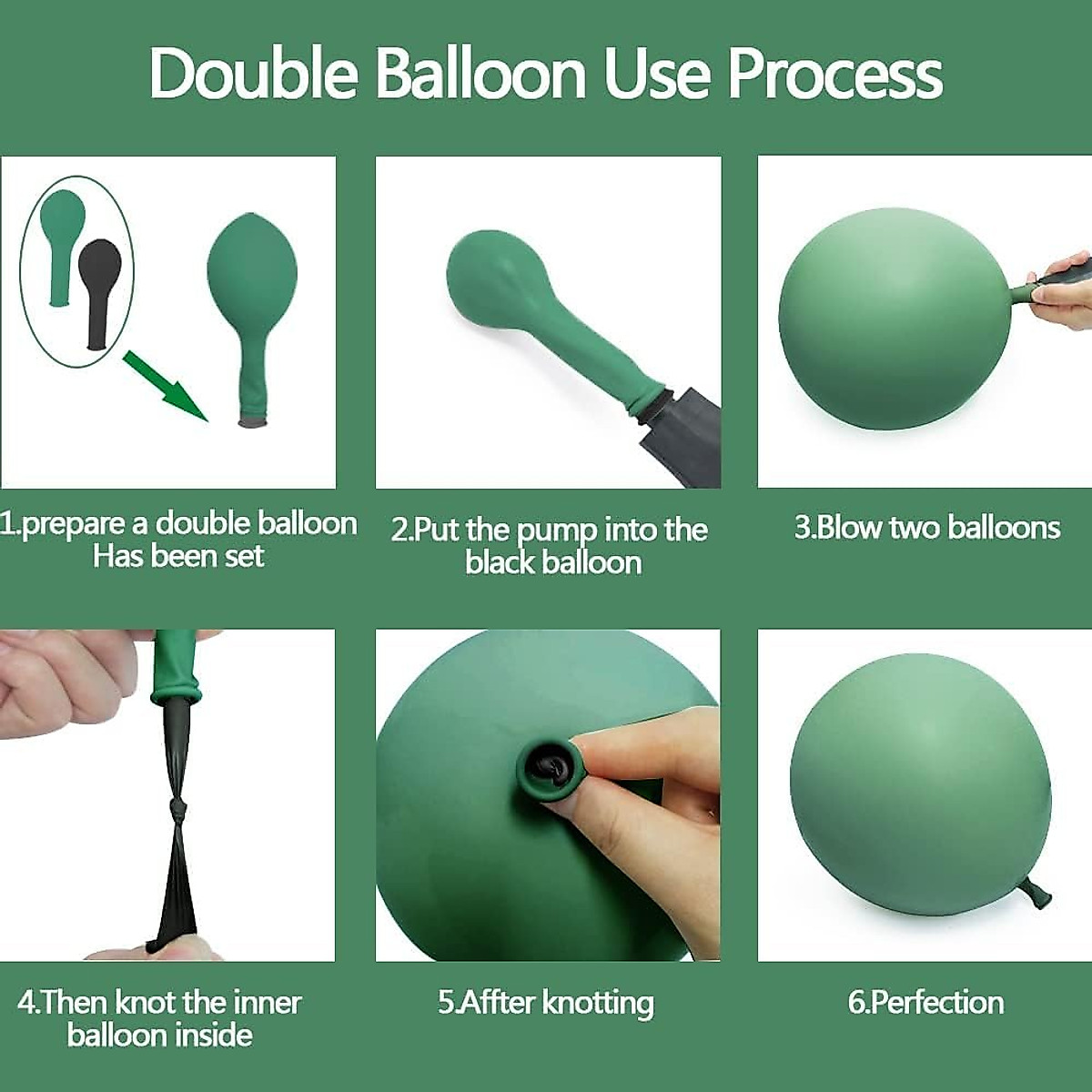 Double Balloon Use Process

1.prepare a double balloon Has been set

2.Put the pump into the black balloon

3.Blow two balloons

4.Then knot the inner balloon inside

5.Affter knotting

6.Perfection