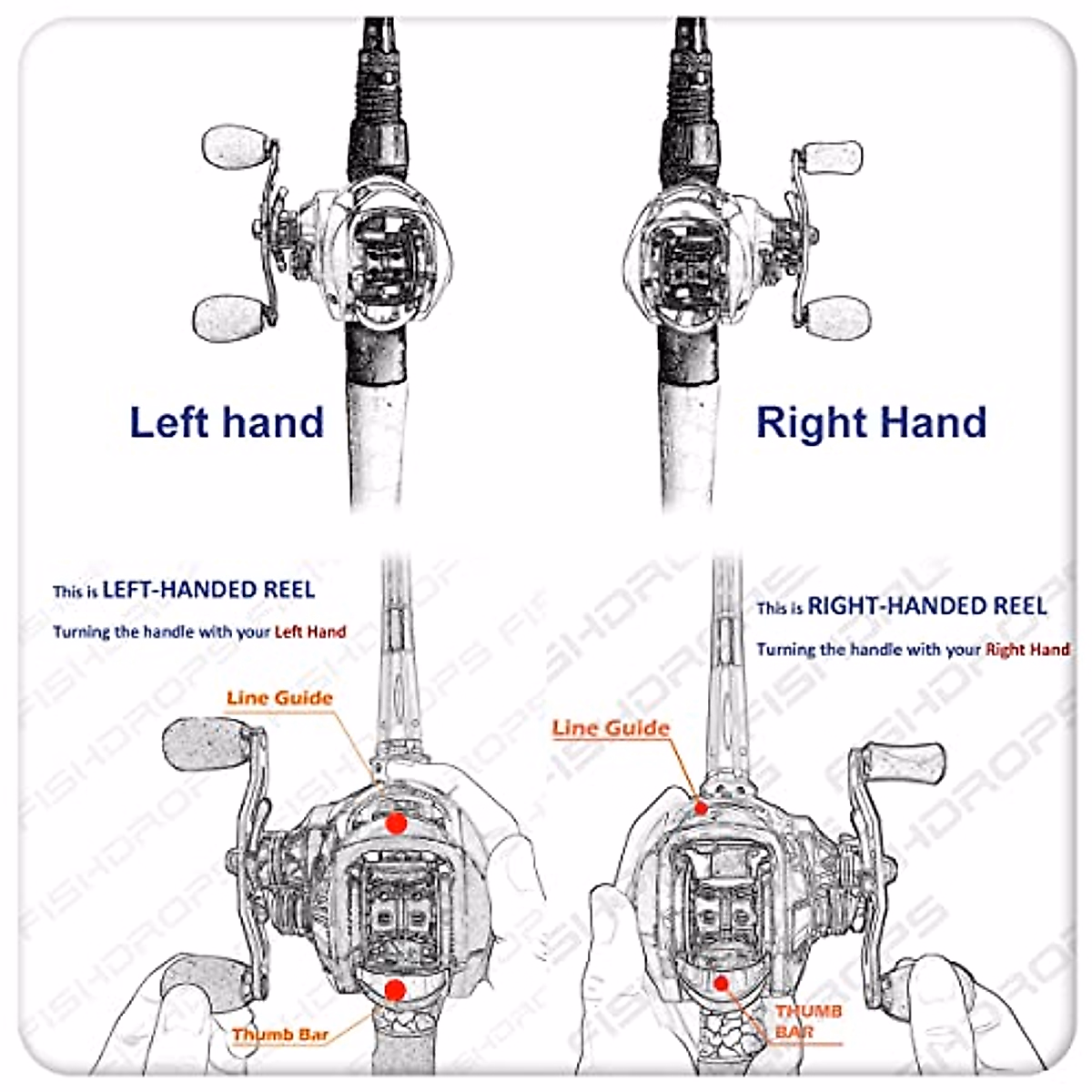 Left hand

Right Hand

This is LEFT-HANDED REEL

Turning the handle with your Left Hand

Line Guide

Thumb Bar

This is RIGHT-HANDED REEL

Turning the handle with your Right Hand

Line Guide

THUMB BAR

FISHDROPS