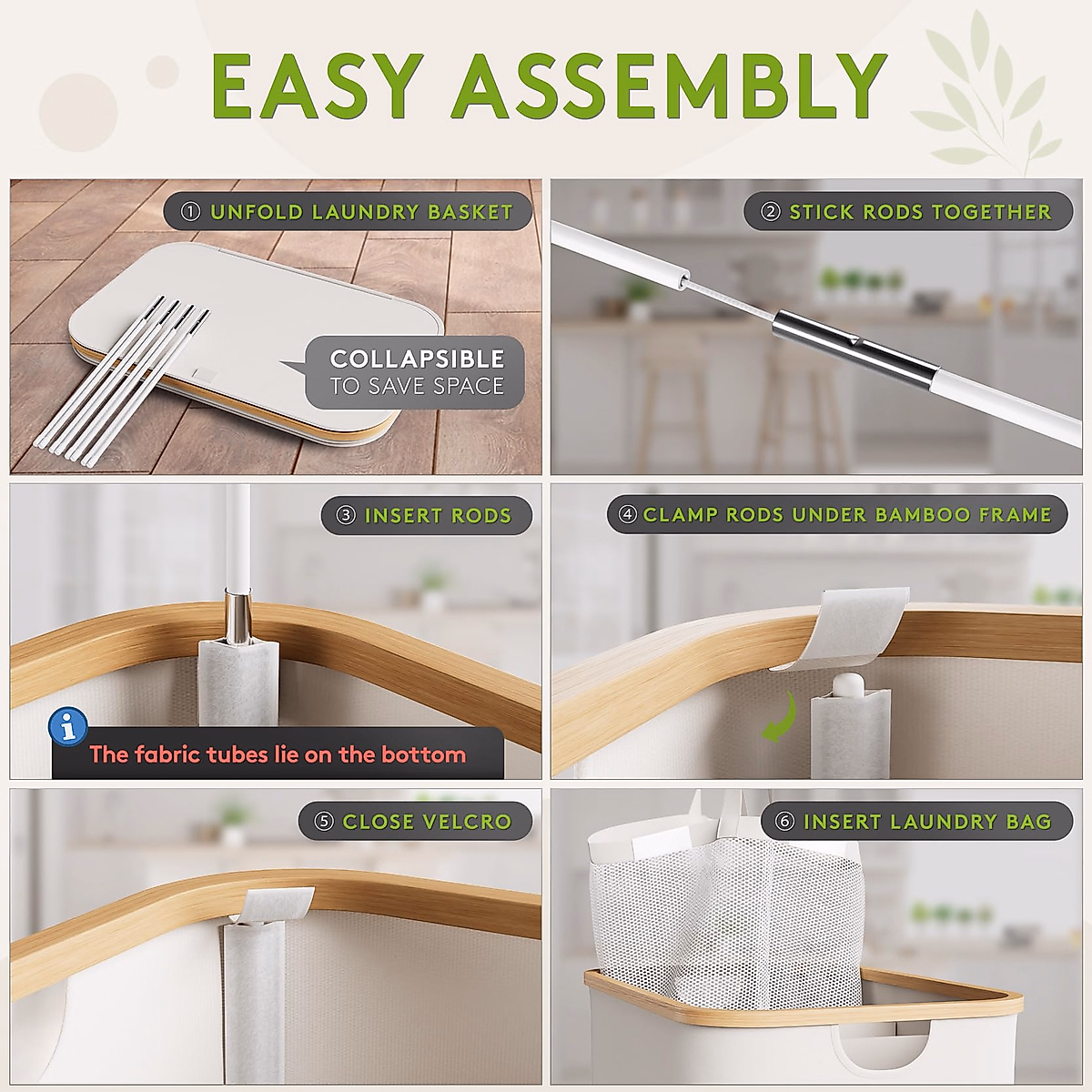 EASY ASSEMBLY

① UNFOLD LAUNDRY BASKET

COLLAPSIBLE TO SAVE SPACE

② STICK RODS TOGETHER

③ INSERT RODS

The fabric tubes lie on the bottom

④ CLAMP RODS UNDER BAMBOO FRAME

⑤ CLOSE VELCRO

⑥ INSERT LAUNDRY BAG