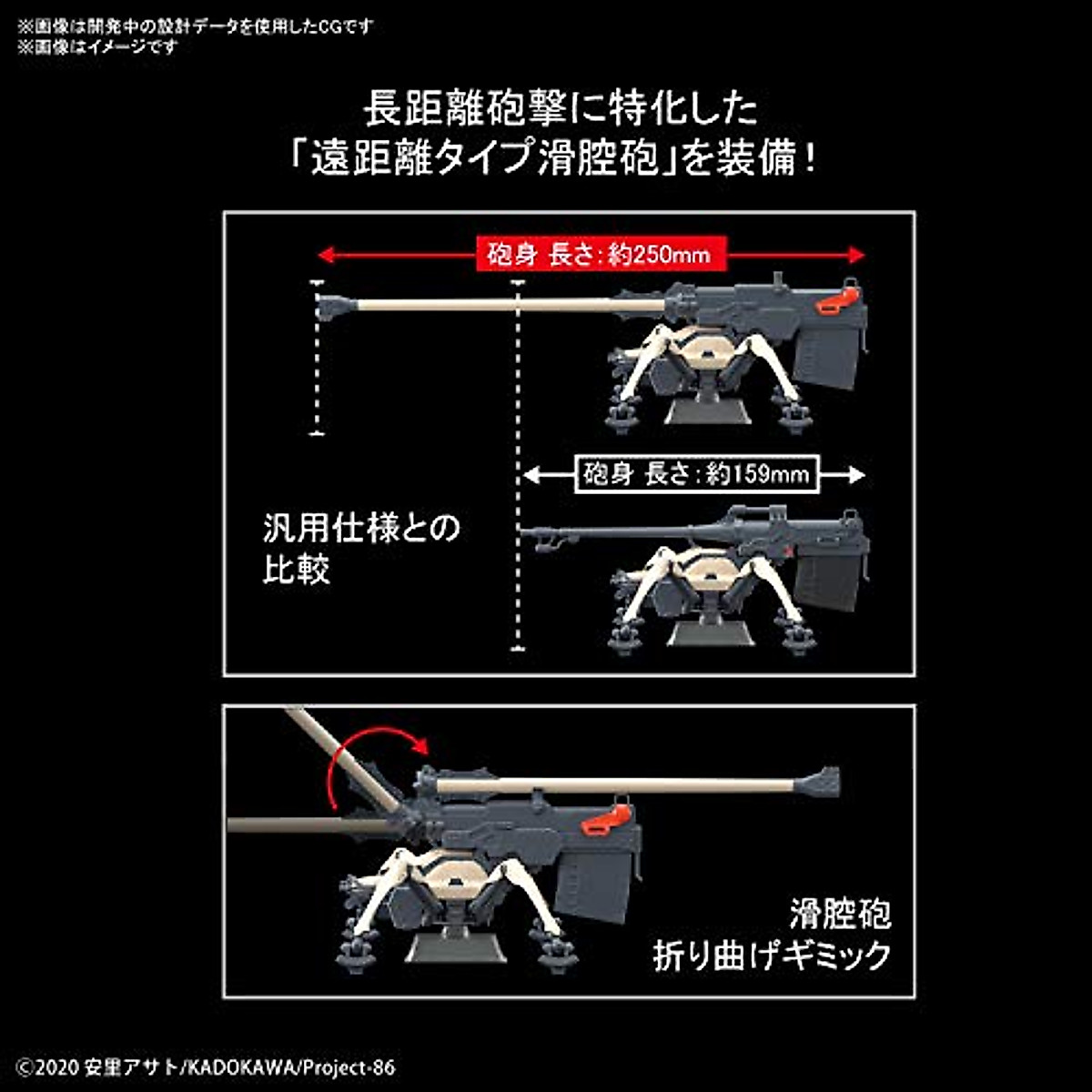 ※画像は開発中の設計データを使用したCGです
※画像はイメージです

長距離砲撃に特化した
「遠距離タイプ滑腔砲」を装備！

砲身 長さ：約250mm

砲身 長さ：約159mm

汎用仕様との
比較

滑腔砲
折り曲げギミック

©2020 安里アサト/KADOKAWA/Project-86