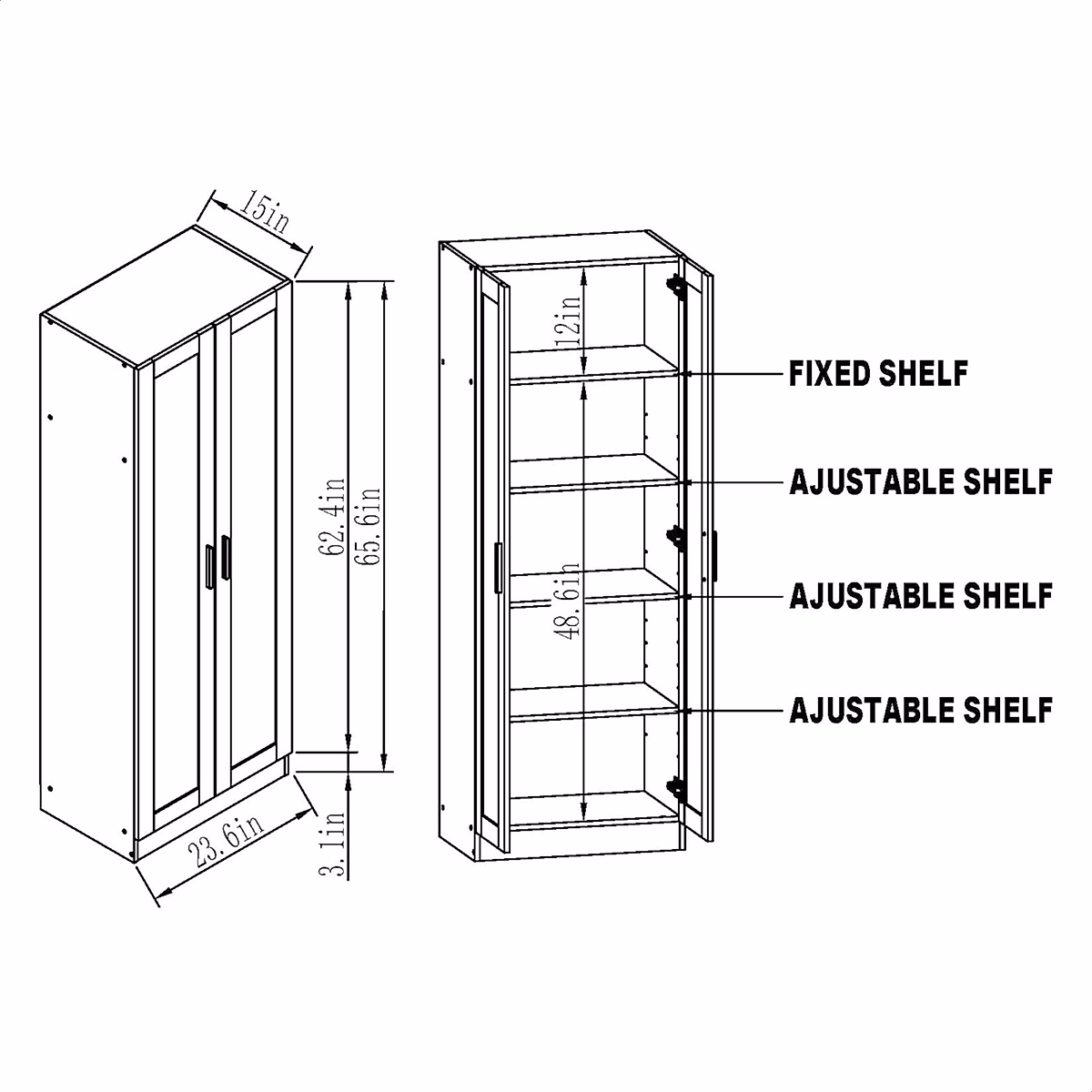 15in
62.4in
65.6in
23.6in
3.1in
12in
48.6in
FIXED SHELF
AJUSTABLE SHELF
AJUSTABLE SHELF
AJUSTABLE SHELF