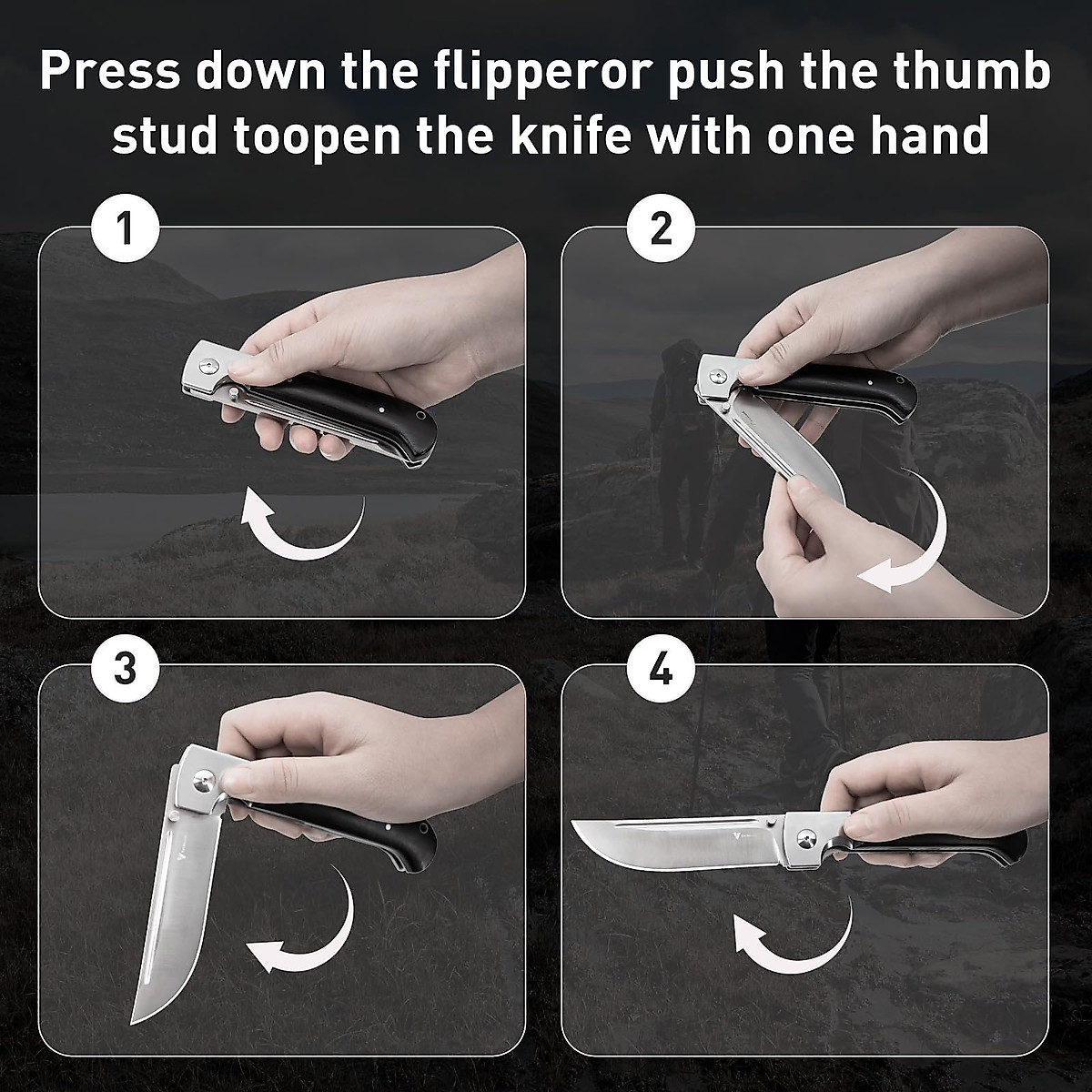 Press down the flipperor push the thumb stud toopen the knife with one hand

1

2

3

4