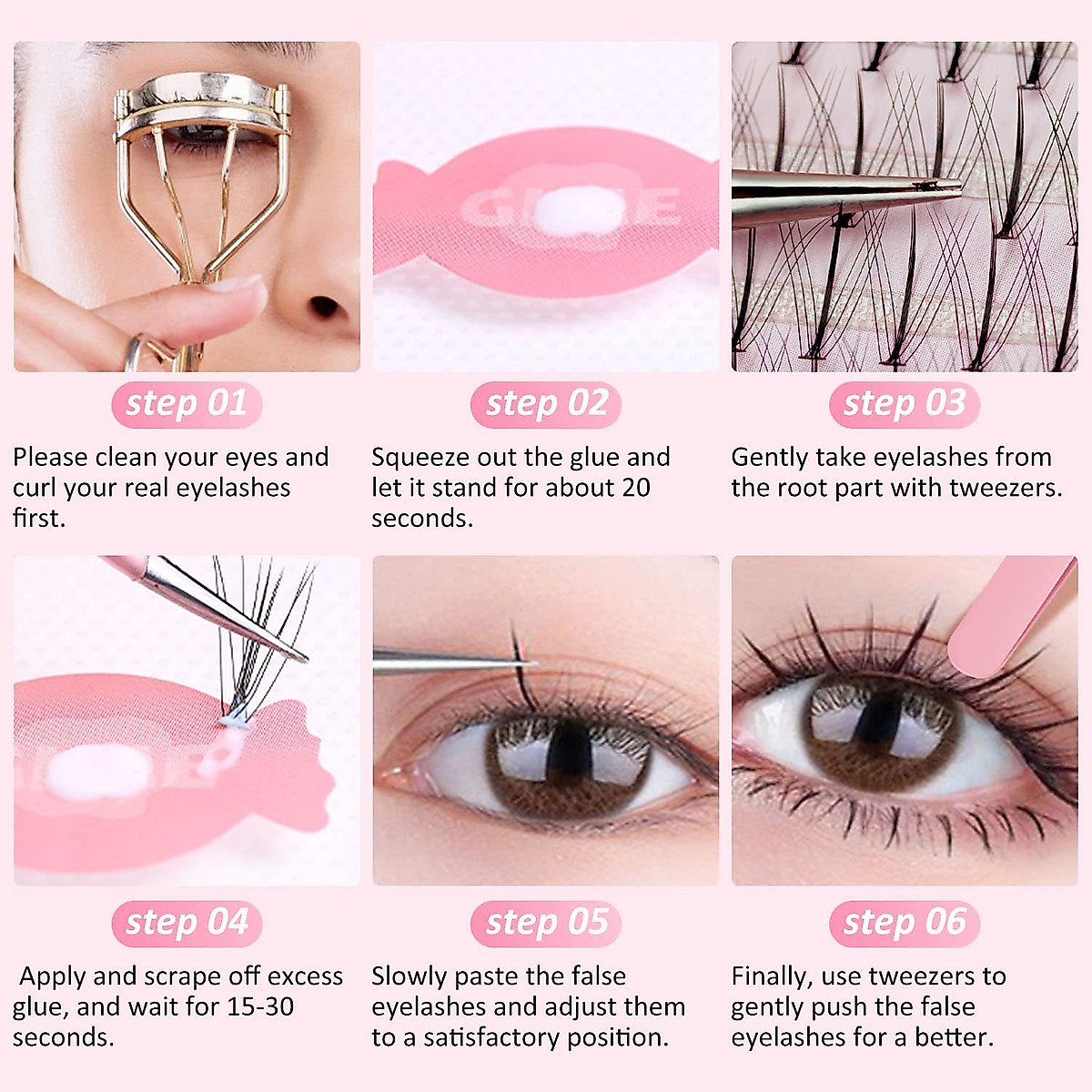 GLUE

step 01

Please clean your eyes and curl your real eyelashes first.

step 02

Squeeze out the glue and let it stand for about 20 seconds.

step 03

Gently take eyelashes from the root part with tweezers.

step 04

Apply and scrape off excess glue, and wait for 15-30 seconds.

step 05

Slowly paste the false eyelashes and adjust them to a satisfactory position.

step 06

Finally, use tweezers to gently push the false eyelashes for a better.