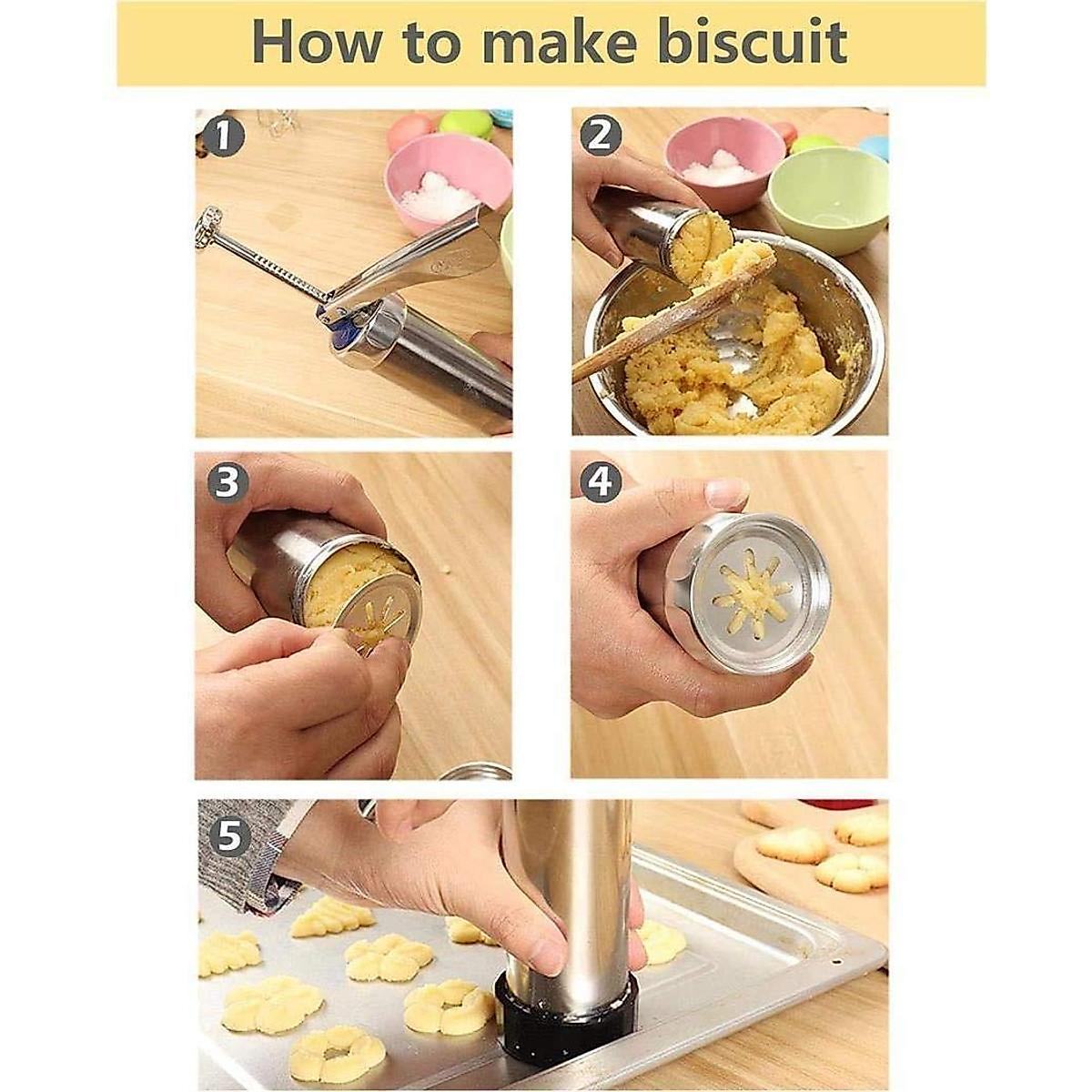 How to make biscuit

1

2

3

4

5