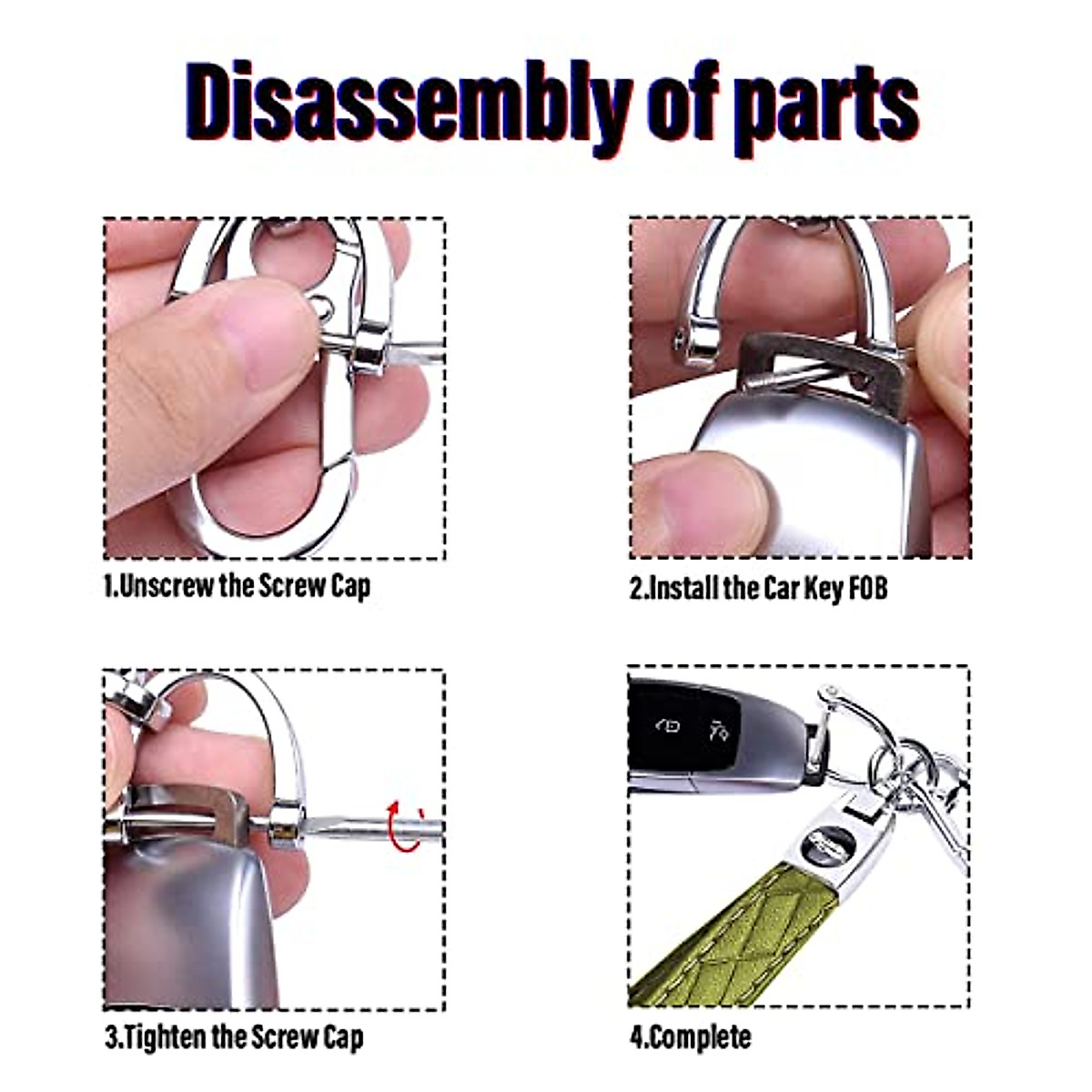 Disassembly of parts

1.Unscrew the Screw Cap

2.Install the Car Key FOB

3.Tighten the Screw Cap

4.Complete