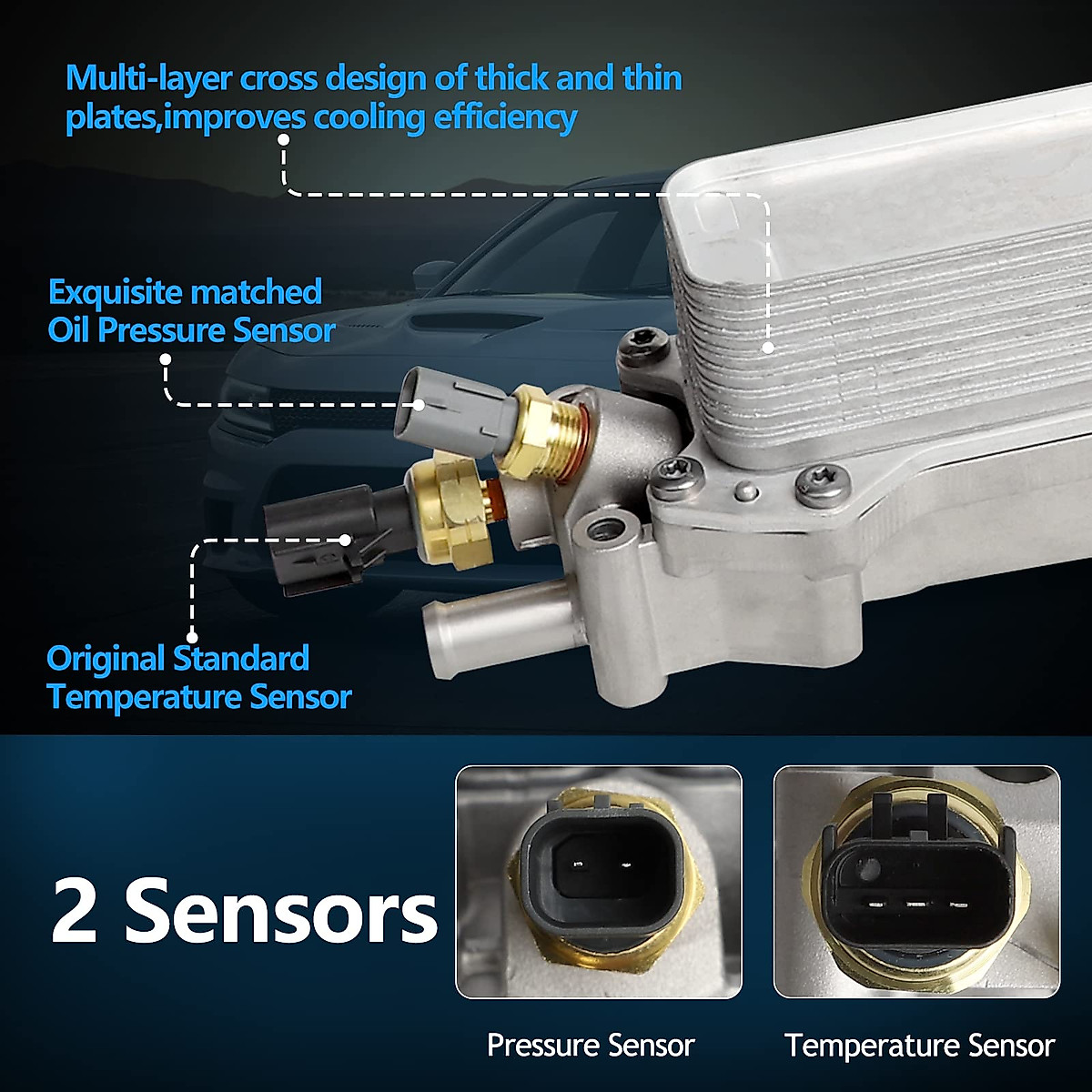 Multi-layer cross design of thick and thin plates,improves cooling efficiency

Exquisite matched Oil Pressure Sensor

Original Standard Temperature Sensor

2 Sensors

Pressure Sensor

Temperature Sensor