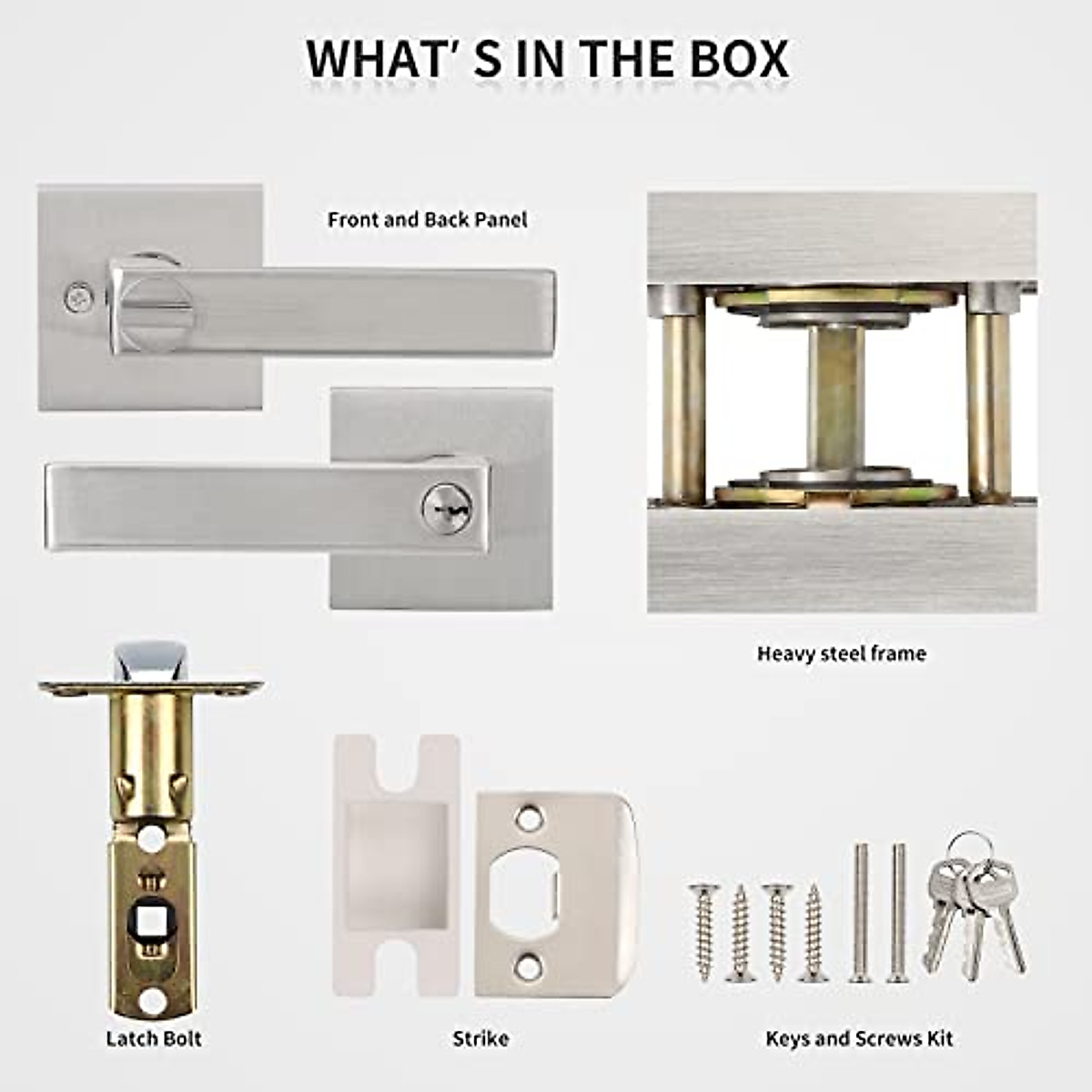 WHAT' S IN THE BOX

Front and Back Panel

Heavy steel frame

Latch Bolt

Strike

Keys and Screws Kit