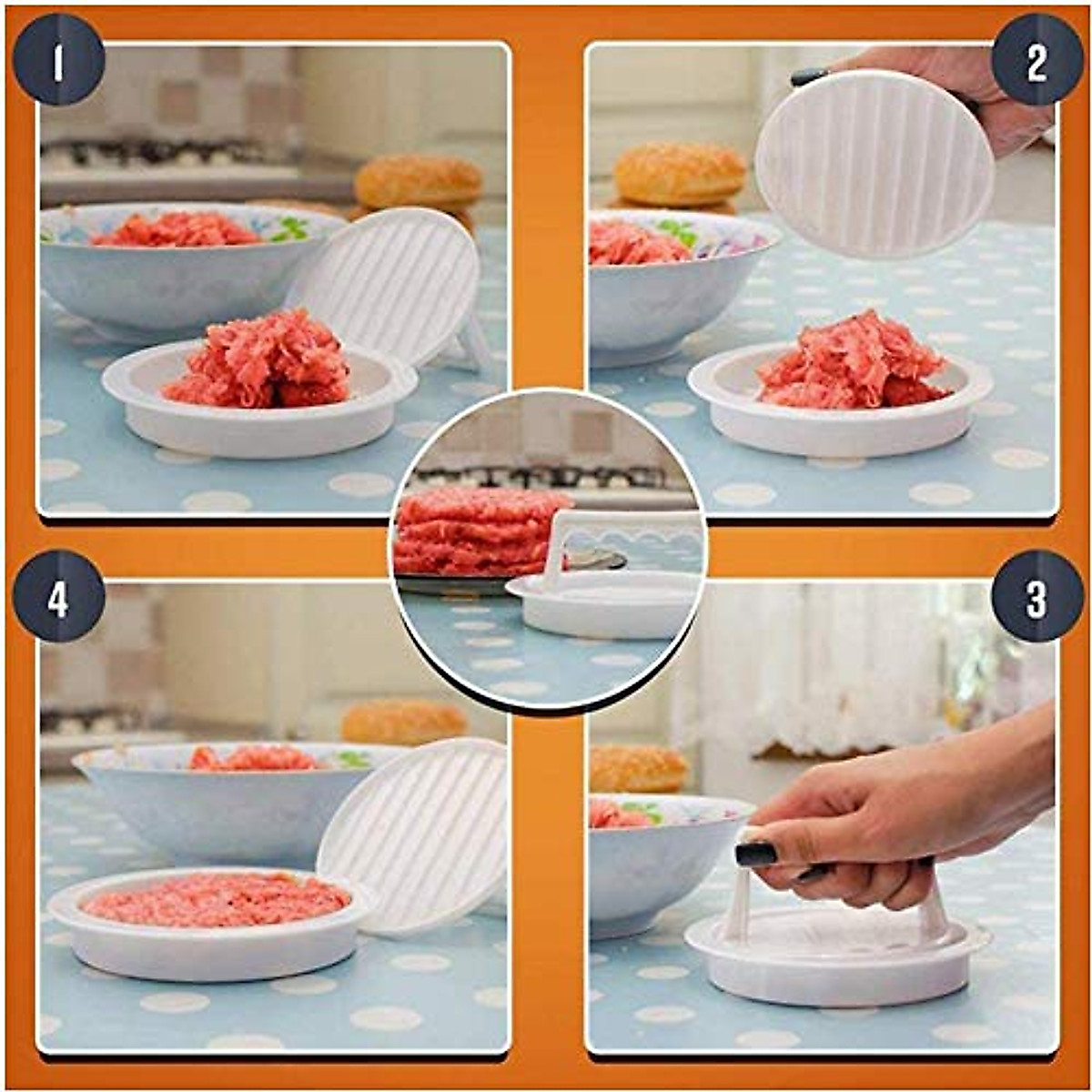 1
2
4
3