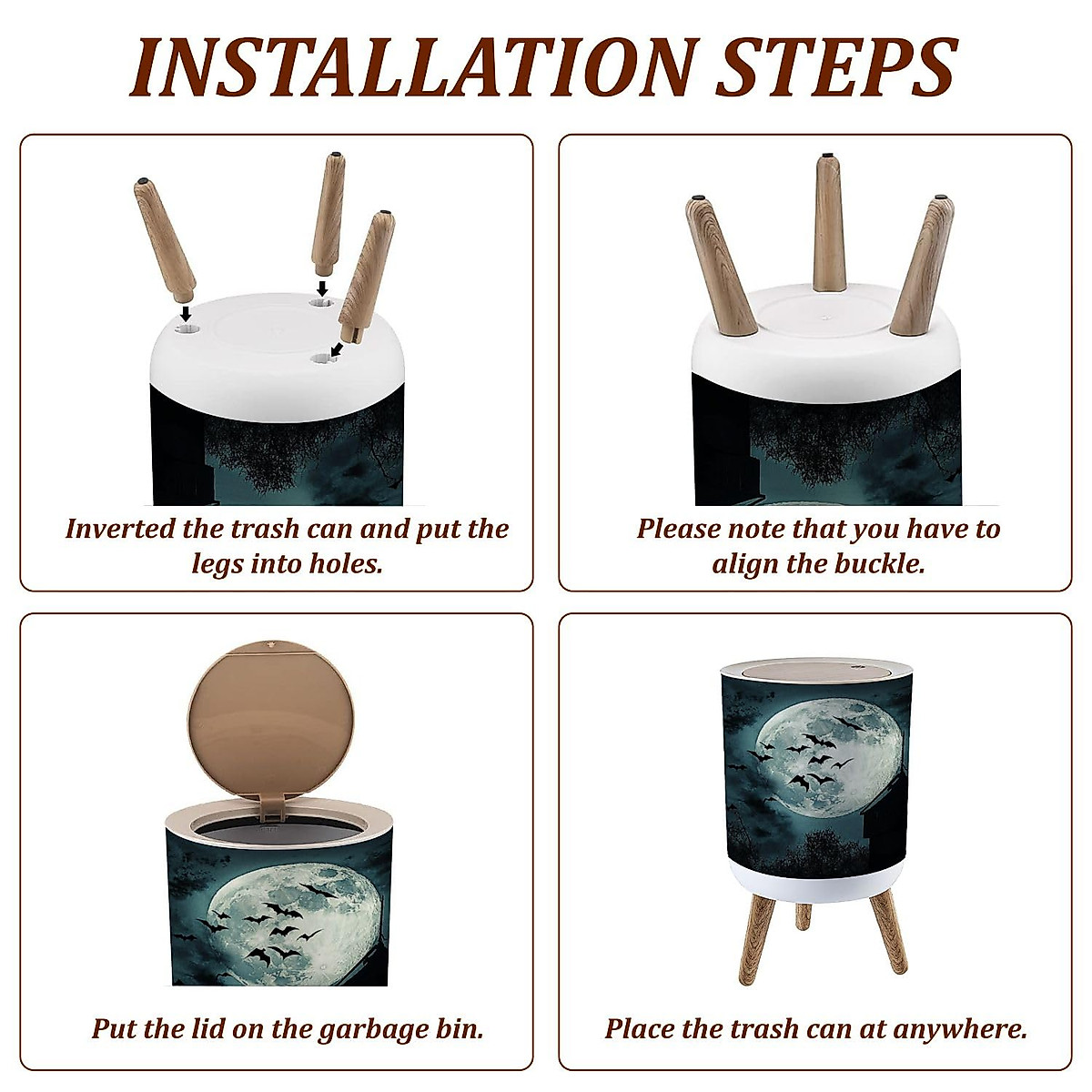 INSTALLATION STEPS

Inverted the trash can and put the legs into holes.

Please note that you have to align the buckle.

Put the lid on the garbage bin.

Place the trash can at anywhere.