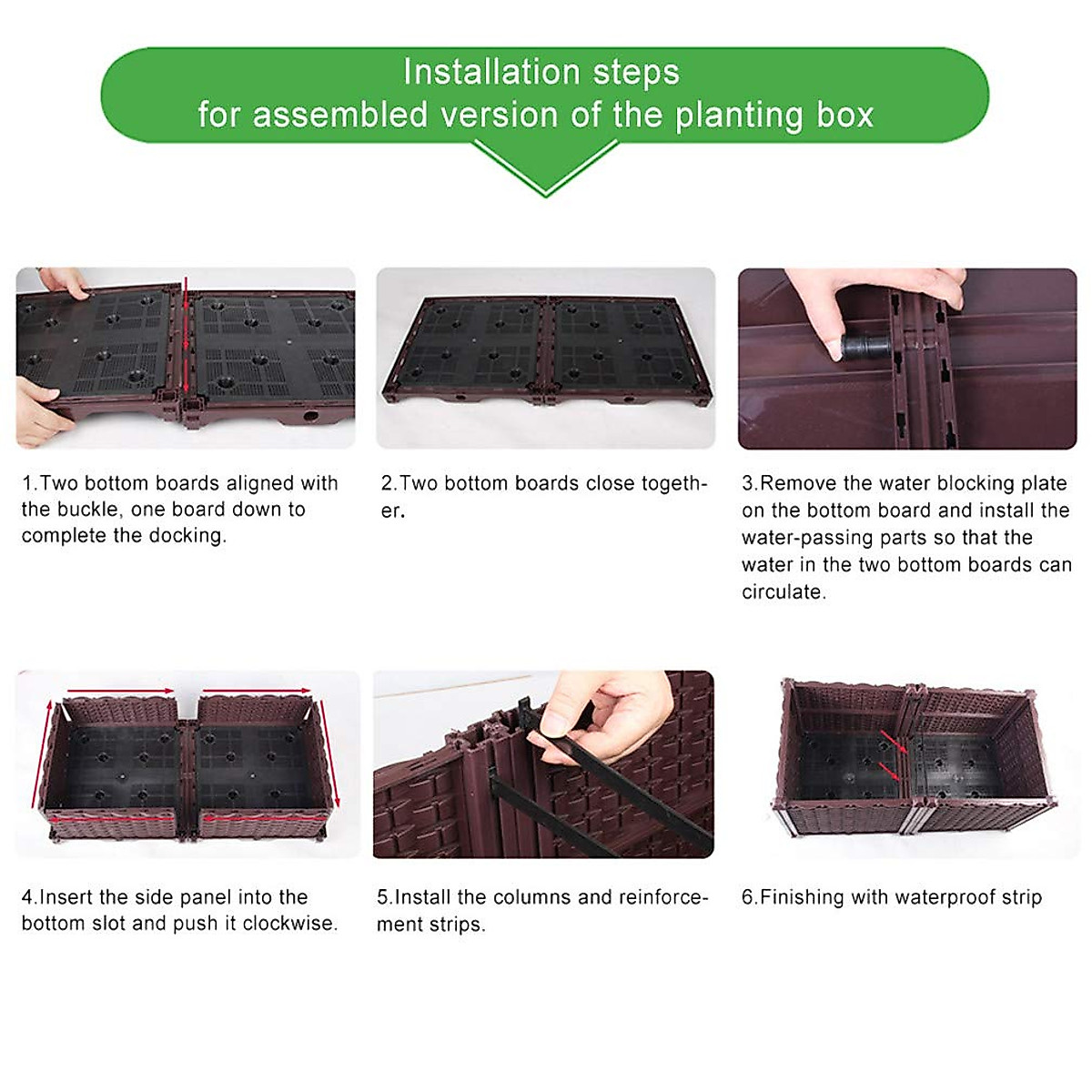 Installation steps
for assembled version of the planting box

1.Two bottom boards aligned with the buckle, one board down to complete the docking.

2.Two bottom boards close together.

3.Remove the water blocking plate on the bottom board and install the water-passing parts so that the water in the two bottom boards can circulate.

4.Insert the side panel into the bottom slot and push it clockwise.

5.Install the columns and reinforcement strips.

6.Finishing with waterproof strip