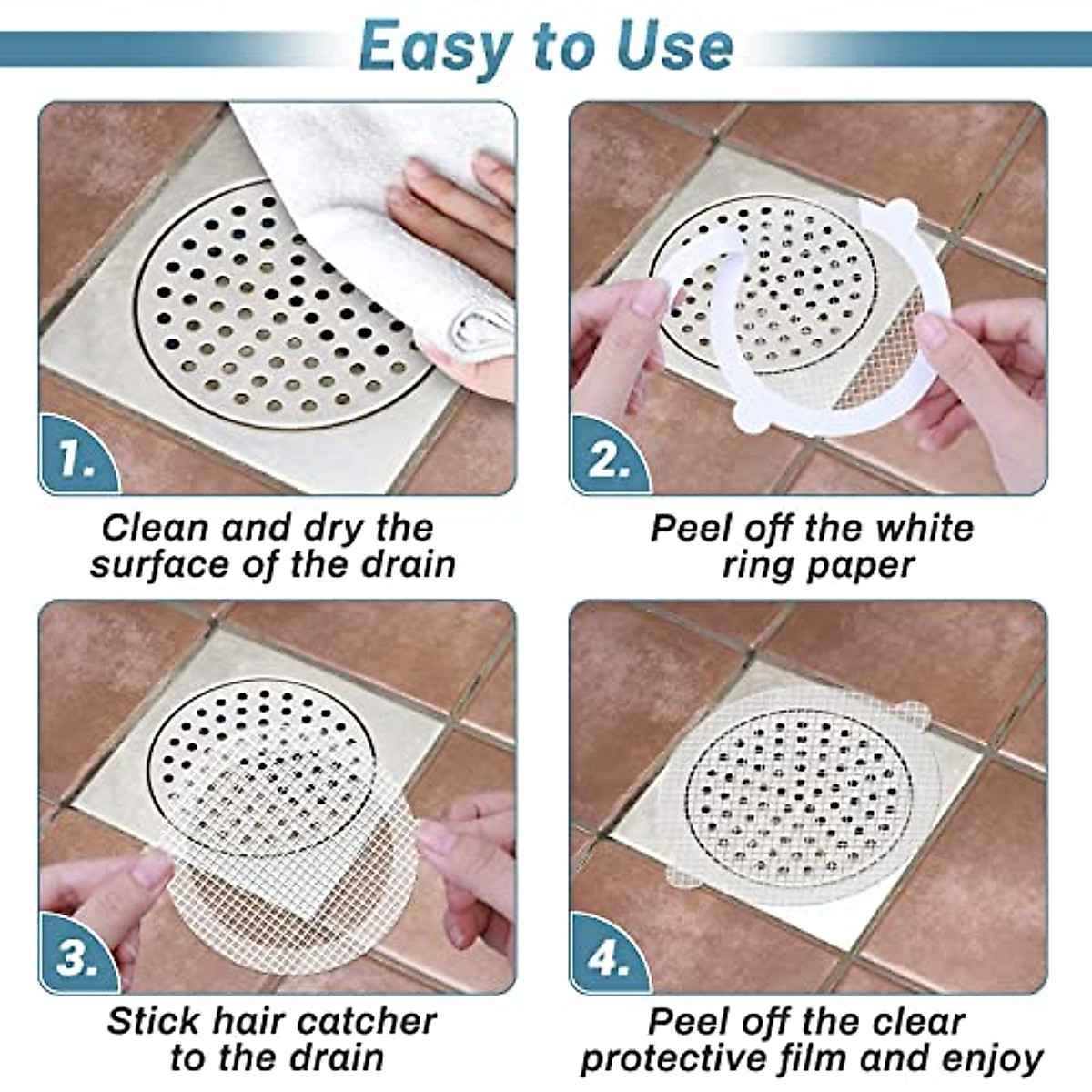 Easy to Use

1.

Clean and dry the surface of the drain

2.

Peel off the white ring paper

3.

Stick hair catcher to the drain

4.

Peel off the clear protective film and enjoy