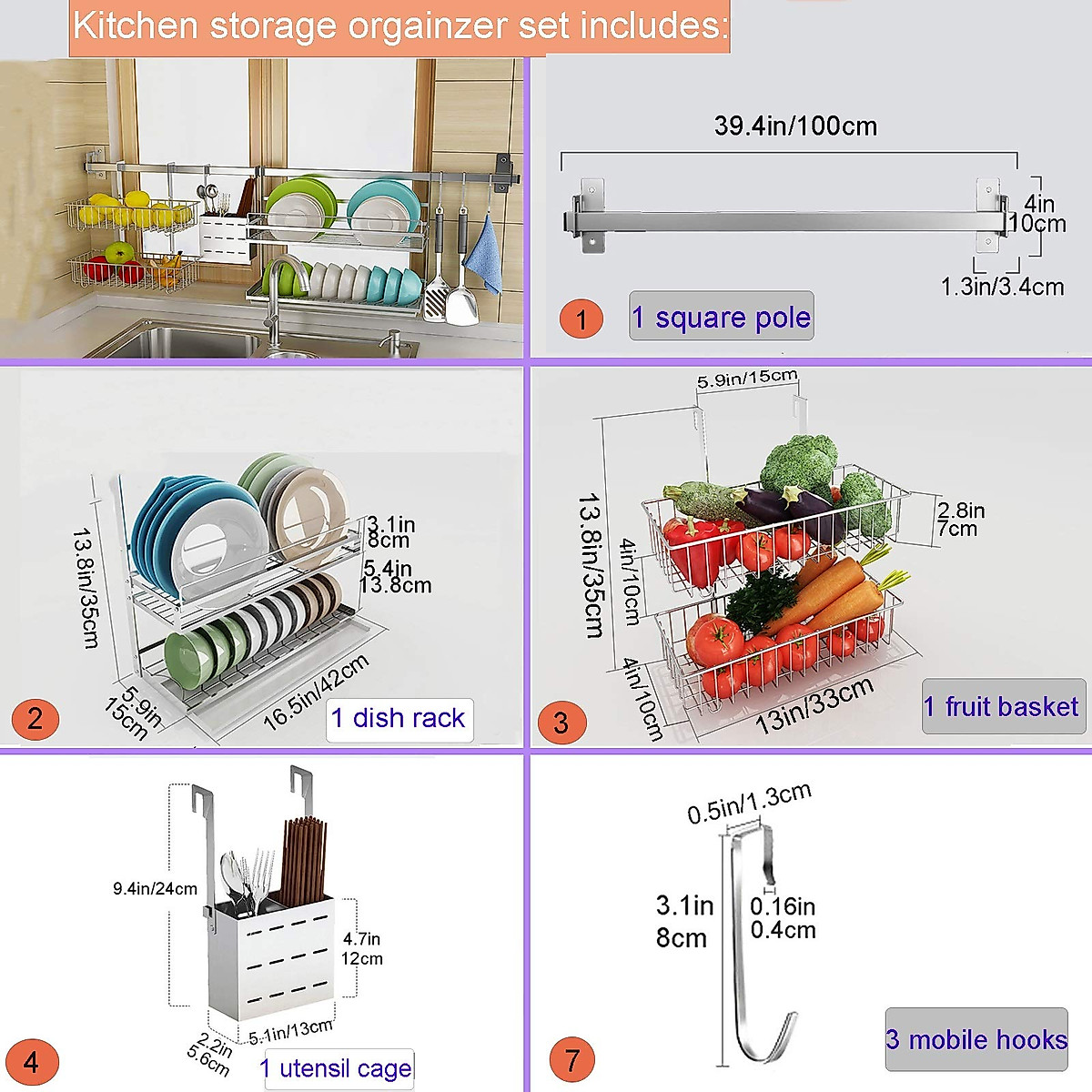 Kitchen storage orgainzer set includes:

39.4in/100cm
4in
10cm
1.3in/3.4cm
1
1 square pole

13.8in/35cm
3.1in
8cm
5.4in
13.8cm
5.9in
15cm
16.5in/42cm
2
1 dish rack

5.9in/15cm
13.8in/35cm
4in/10cm
2.8in
7cm
4in/10cm
13in/33cm
3
1 fruit basket

9.4in/24cm
4.7in
12cm
2.2in
5.6cm
5.1in/13cm
4
1 utensil cage

0.5in/1.3cm
3.1in
8cm
0.16in
0.4cm
7
3 mobile hooks