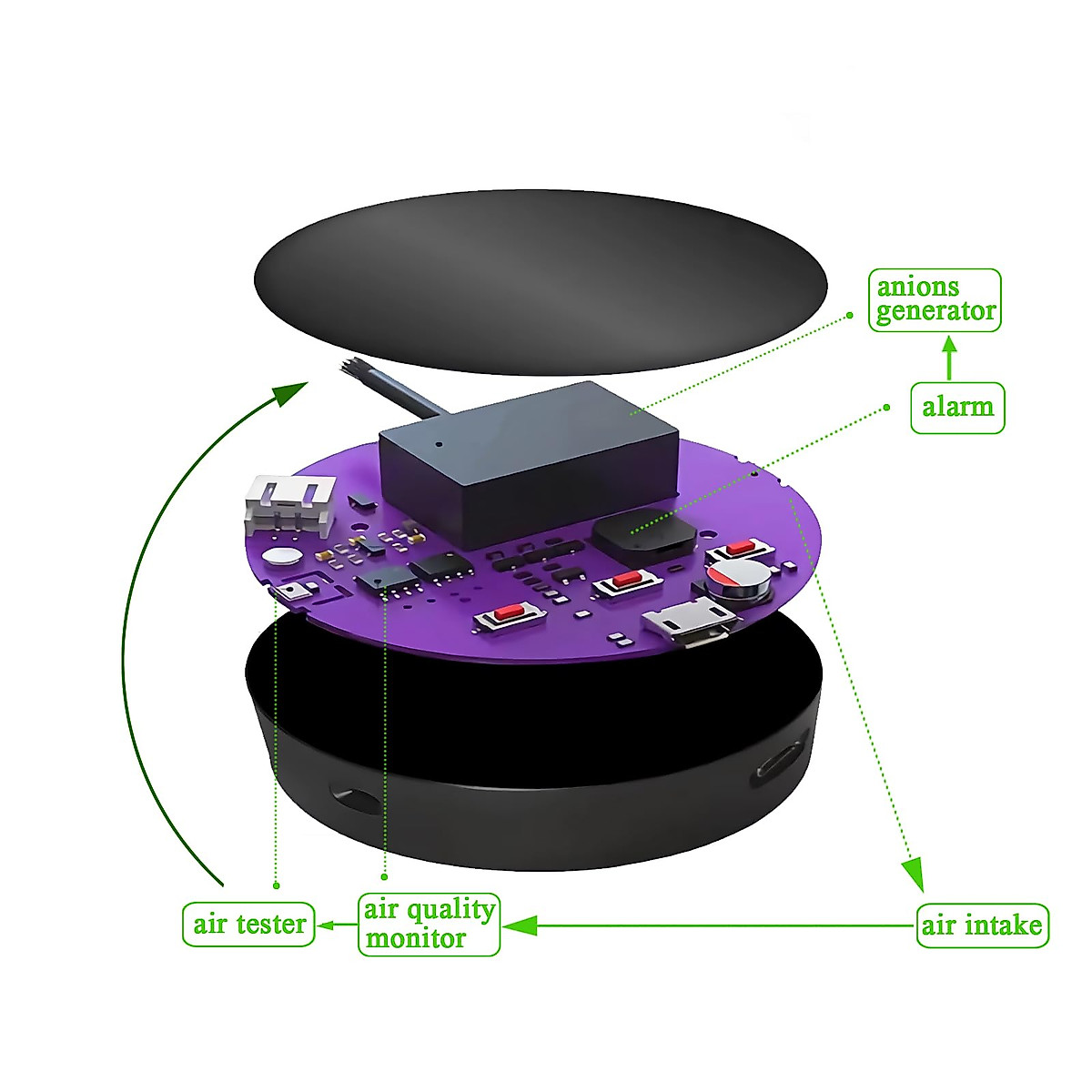 anions generator

alarm

air tester

air quality monitor

air intake