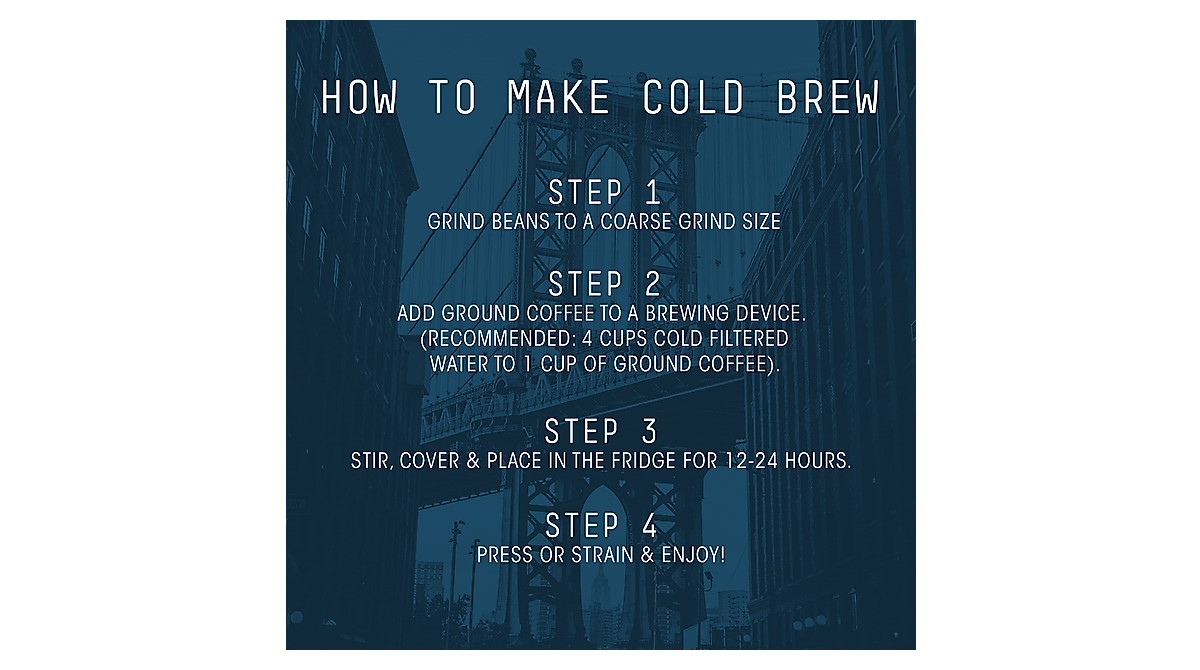 HOW TO MAKE COLD BREW

STEP 1
GRIND BEANS TO A COARSE GRIND SIZE

STEP 2
ADD GROUND COFFEE TO A BREWING DEVICE. (RECOMMENDED: 4 CUPS COLD FILTERED WATER TO 1 CUP OF GROUND COFFEE).

STEP 3
STIR, COVER & PLACE IN THE FRIDGE FOR 12-24 HOURS.

STEP 4
PRESS OR STRAIN & ENJOY!