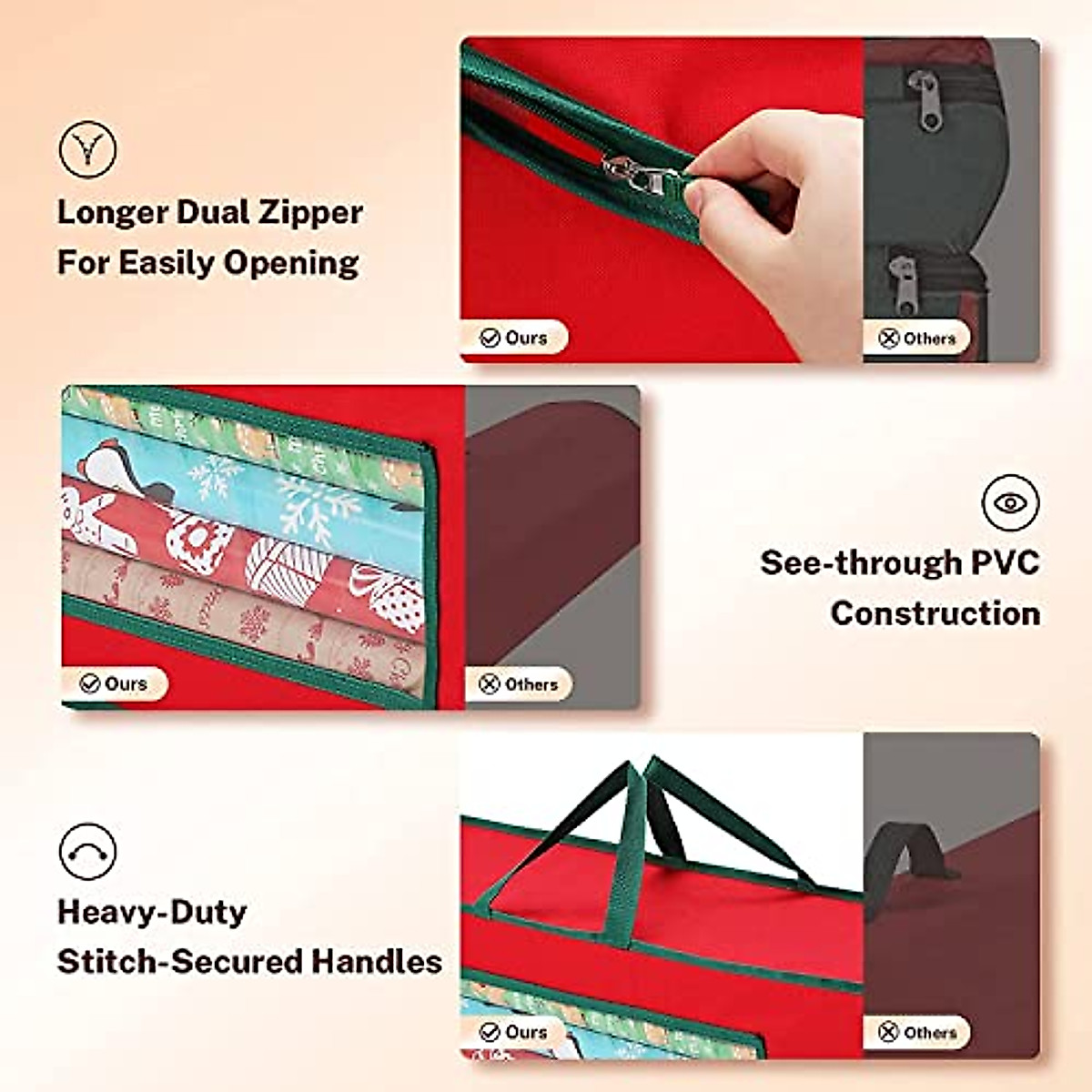 Longer Dual Zipper For Easily Opening

Ours

Others

Ours

Others

See-through PVC Construction

Heavy-Duty Stitch-Secured Handles

Ours

Others