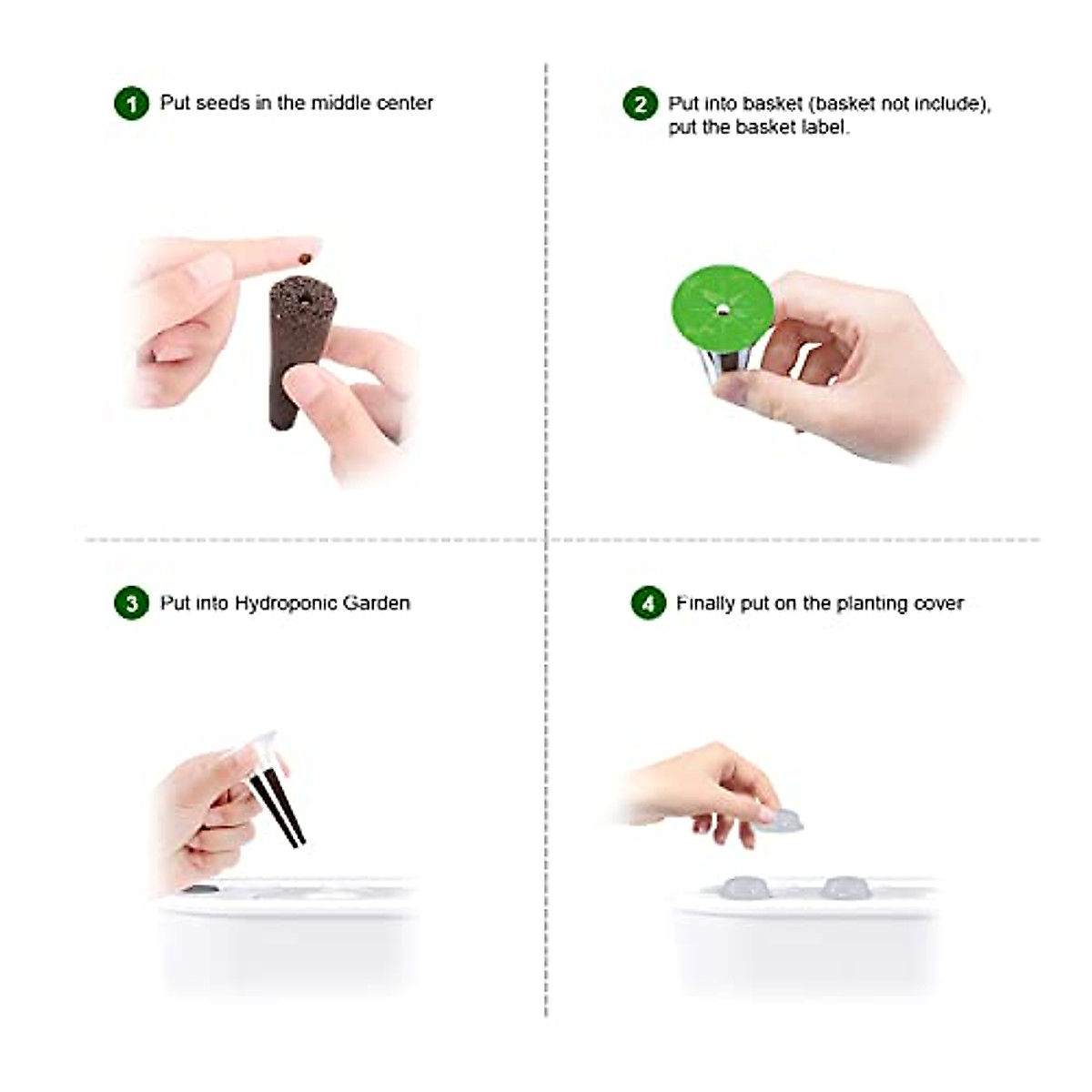 1 Put seeds in the middle center

2 Put into basket (basket not include), put the basket label.

3 Put into Hydroponic Garden

4 Finally put on the planting cover