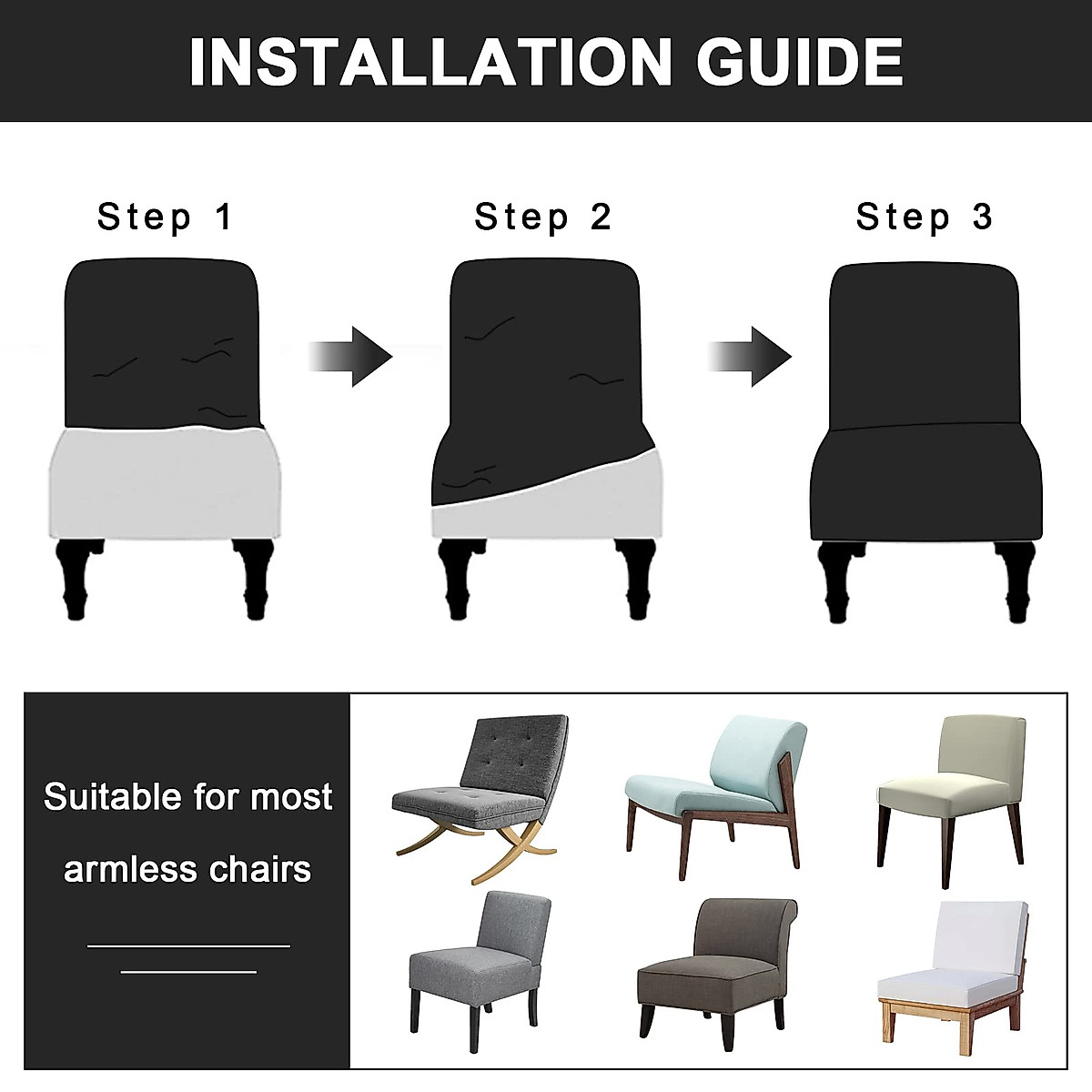 INSTALLATION GUIDE

Step 1

Step 2

Step 3

Suitable for most armless chairs