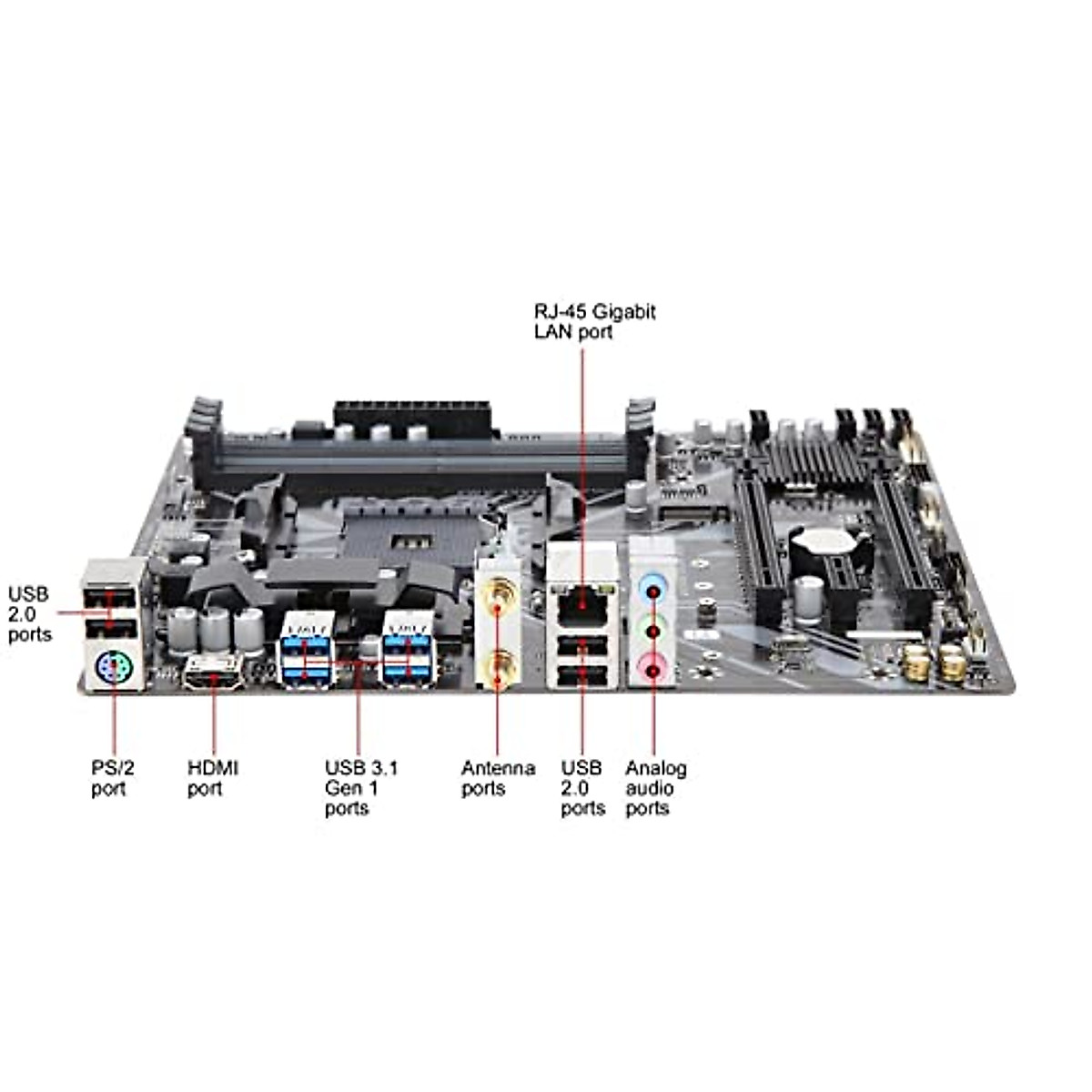 RJ-45 Gigabit LAN port

USB 2.0 ports

PS/2 port

HDMI port

USB 3.1 Gen 1 ports

Antenna ports

USB 2.0 ports

Analog audio ports