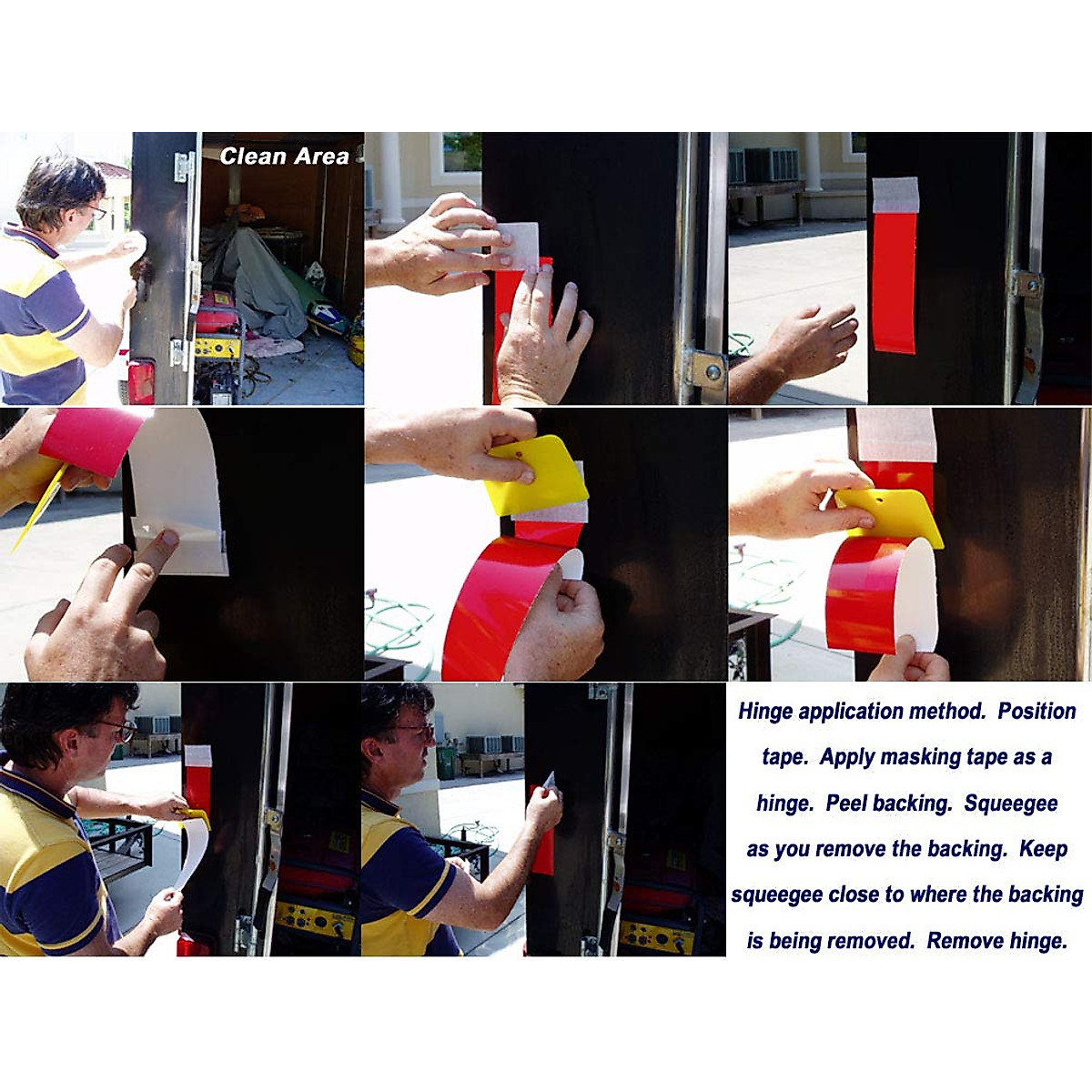 Clean Area

Hinge application method. Position tape. Apply masking tape as a hinge. Peel backing. Squeegee as you remove the backing. Keep squeegee close to where the backing is being removed. Remove hinge.