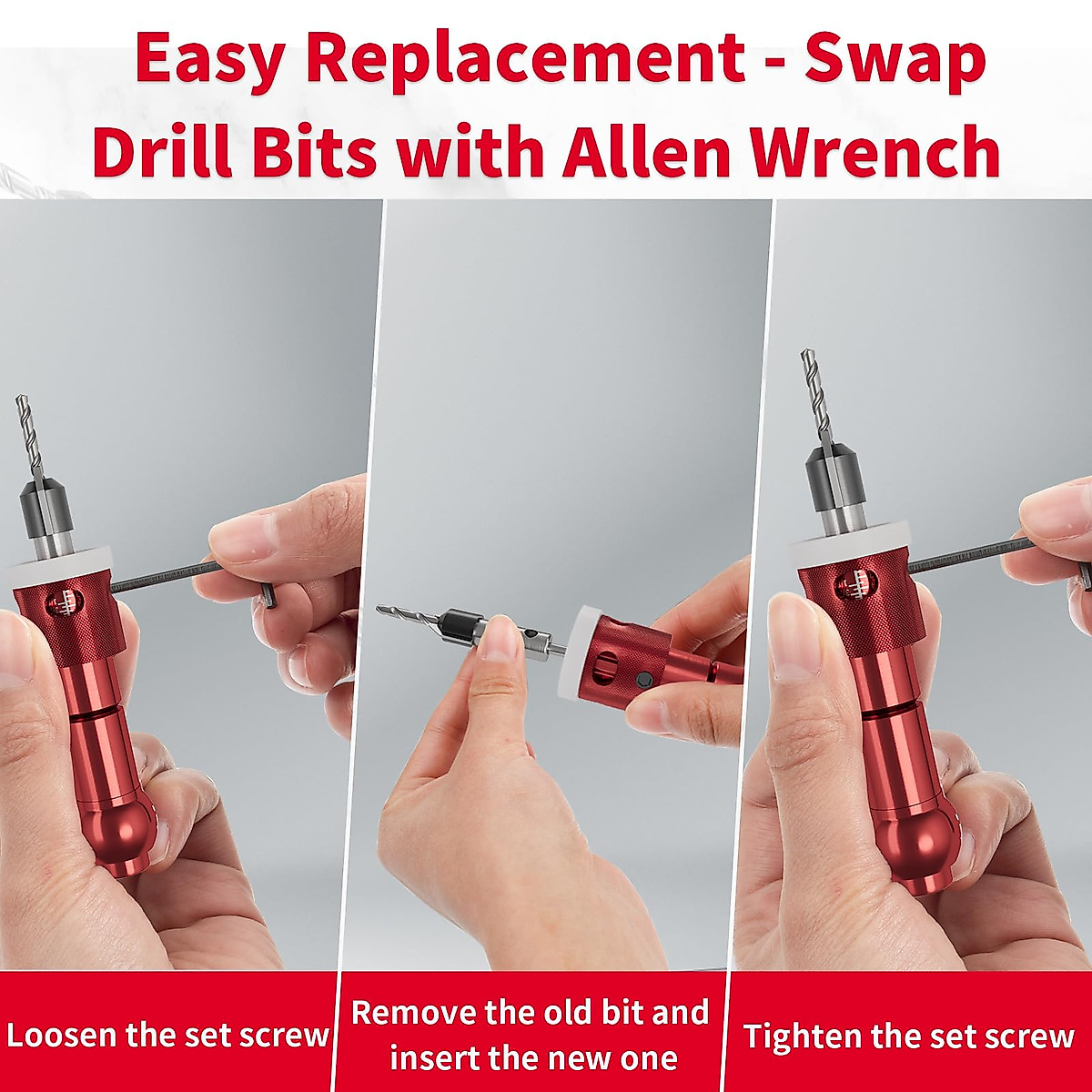 Easy Replacement - Swap Drill Bits with Allen Wrench

Loosen the set screw

Remove the old bit and insert the new one

Tighten the set screw