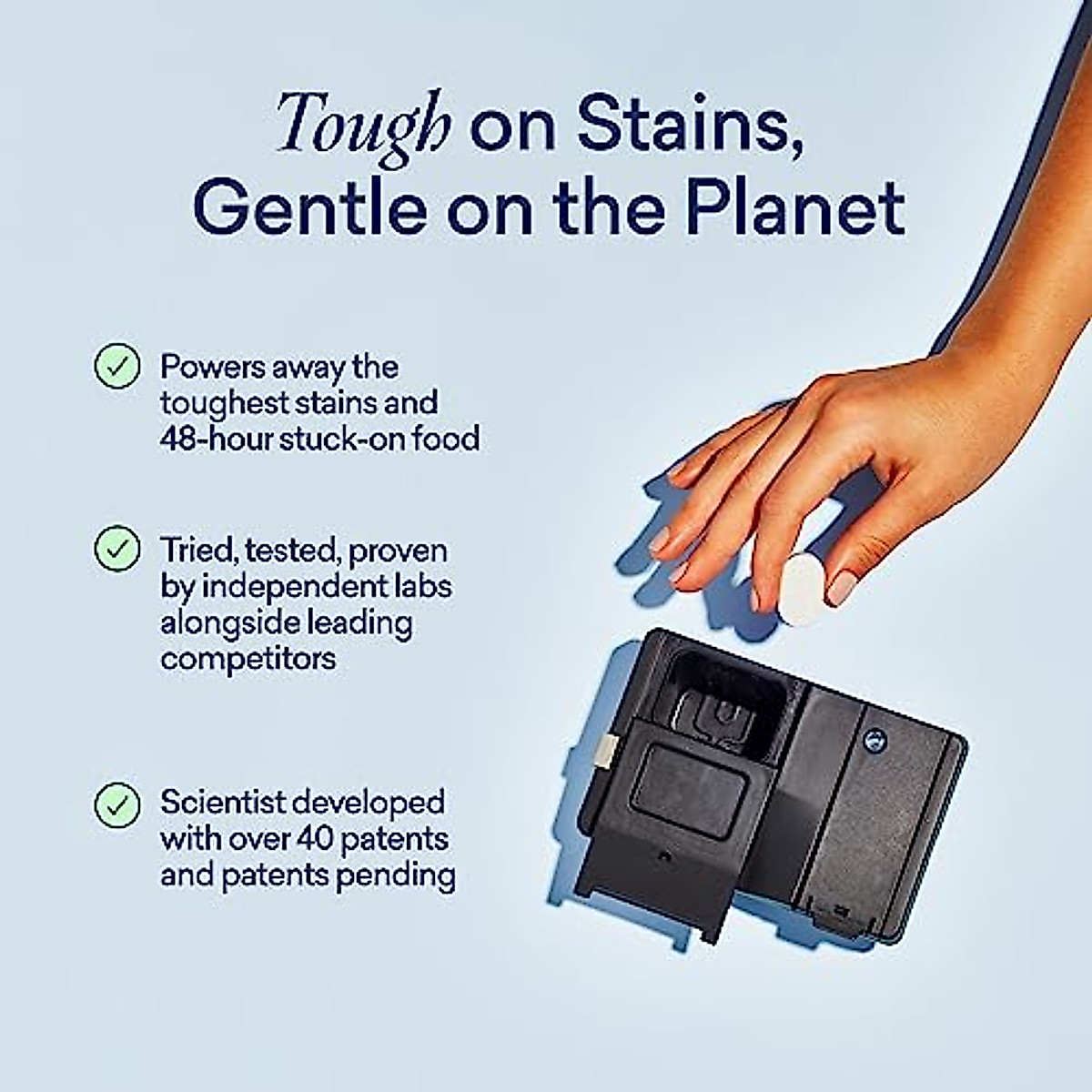 Tough on Stains, Gentle on the Planet

Powers away the toughest stains and 48-hour stuck-on food

Tried, tested, proven by independent labs alongside leading competitors

Scientist developed with over 40 patents and patents pending