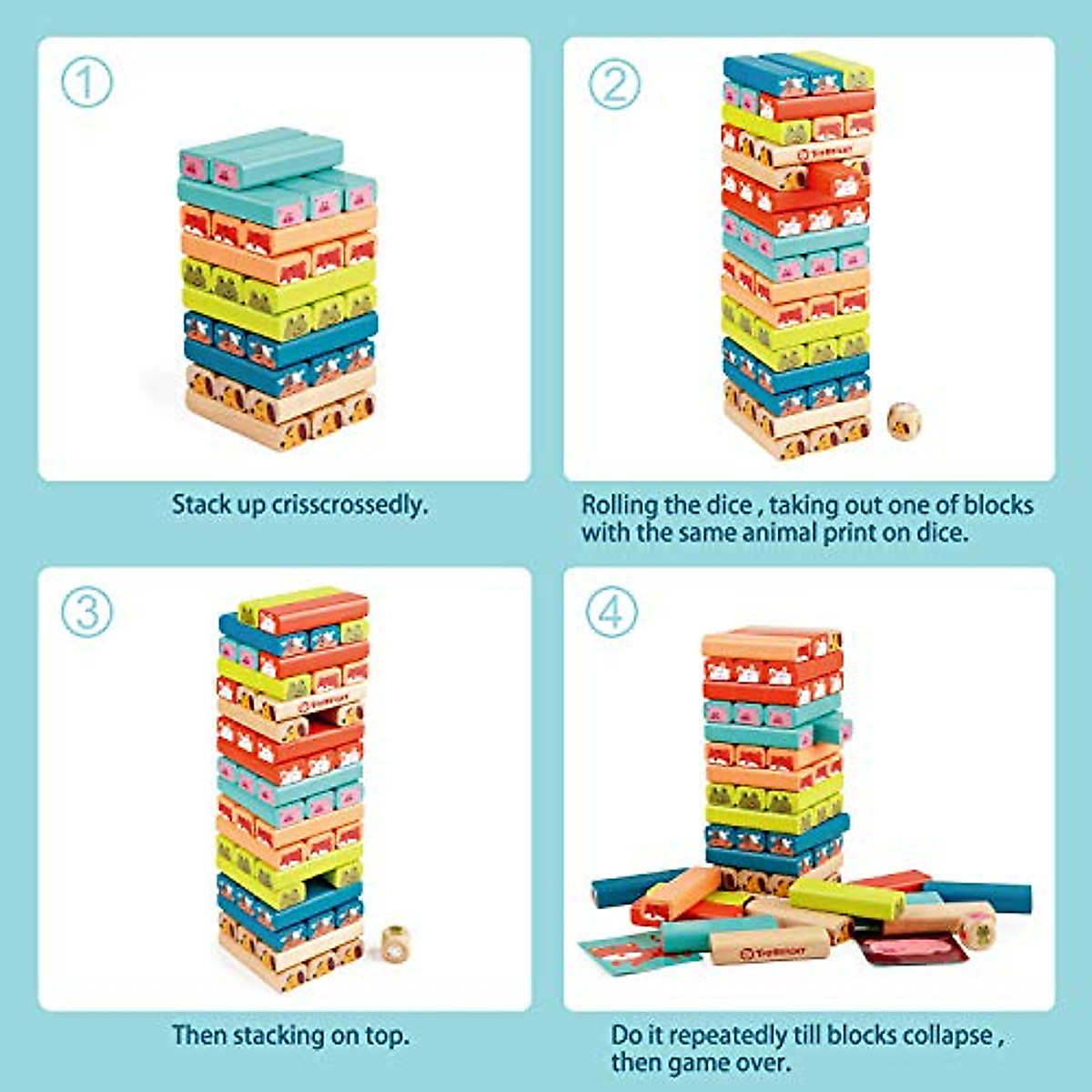 ①

Stack up crisscrossedly.

②

Rolling the dice , taking out one of blocks with the same animal print on dice.

③

Then stacking on top.

④

Do it repeatedly till blocks collapse , then game over.