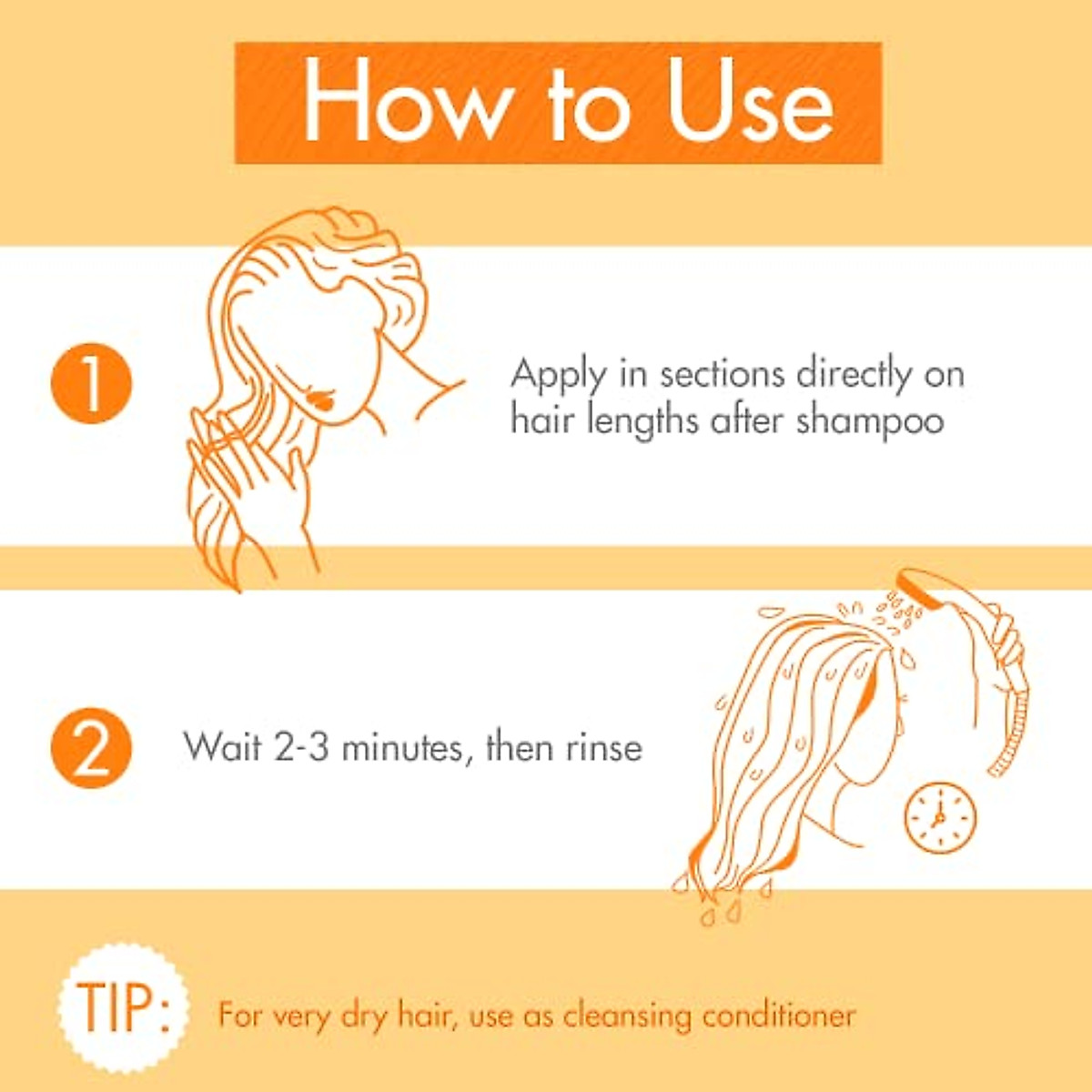 How to Use

1

Apply in sections directly on hair lengths after shampoo

2

Wait 2-3 minutes, then rinse

TIP:

For very dry hair, use as cleansing conditioner