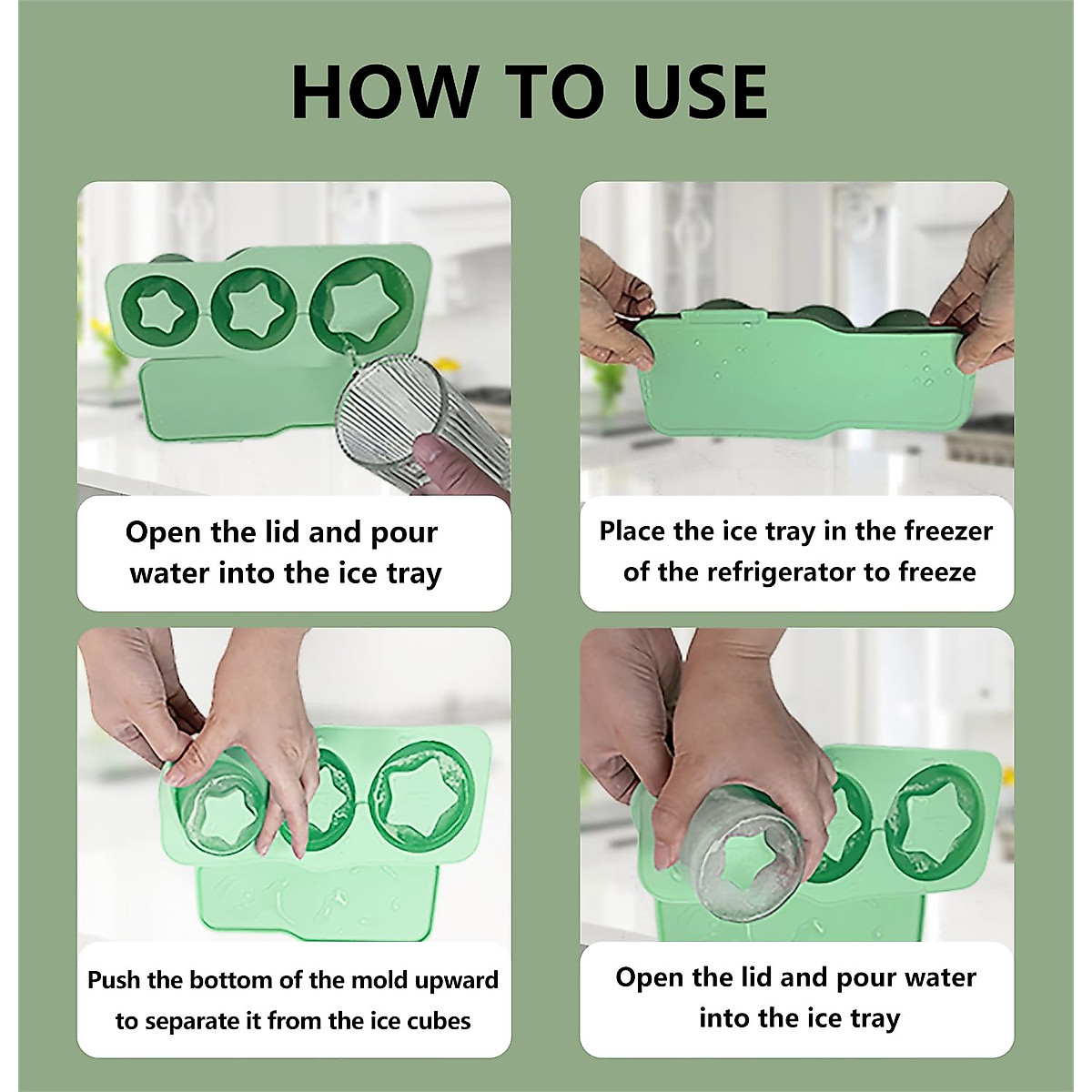 HOW TO USE

Open the lid and pour water into the ice tray

Place the ice tray in the freezer of the refrigerator to freeze

Push the bottom of the mold upward to separate it from the ice cubes

Open the lid and pour water into the ice tray