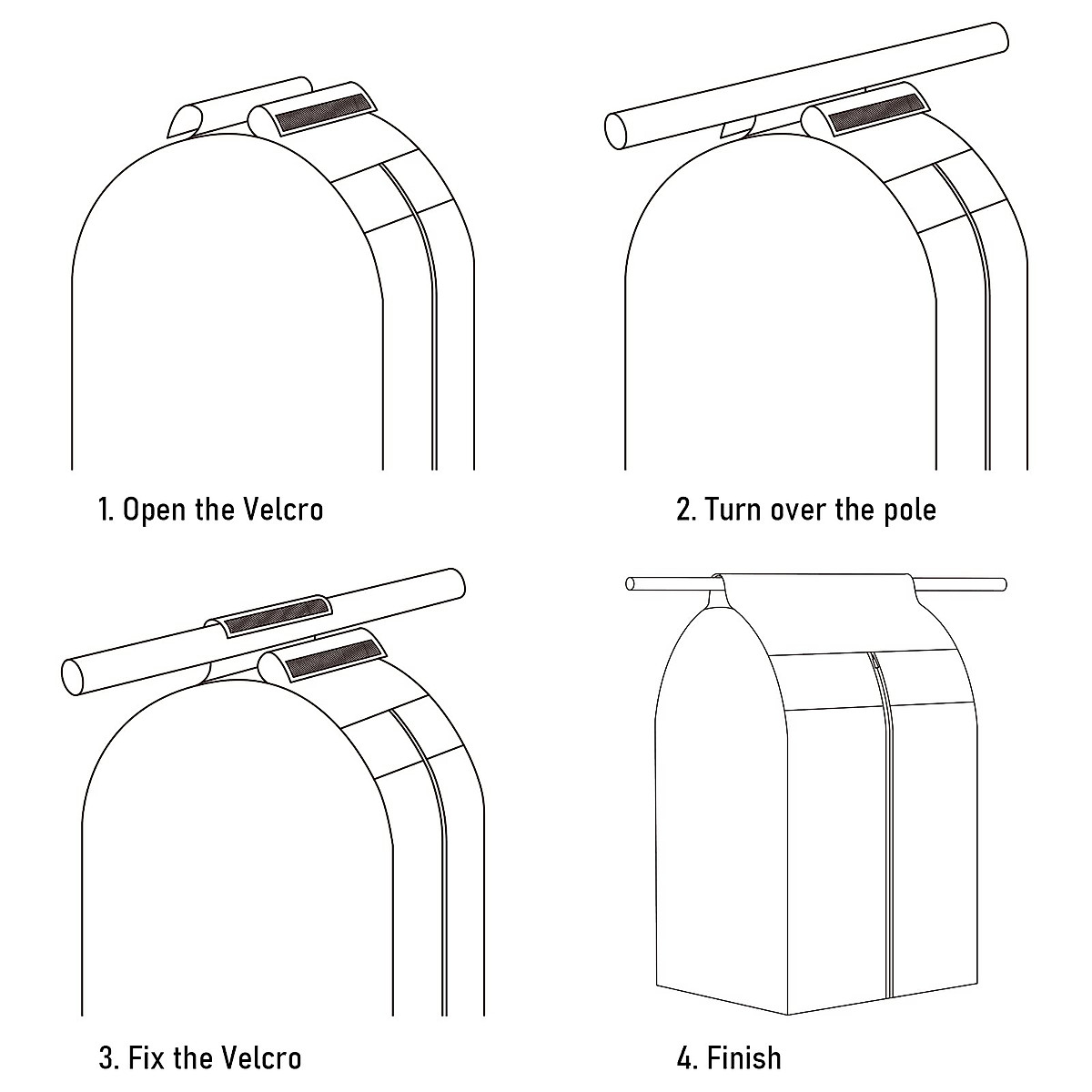 1. Open the Velcro

2. Turn over the pole

3. Fix the Velcro

4. Finish