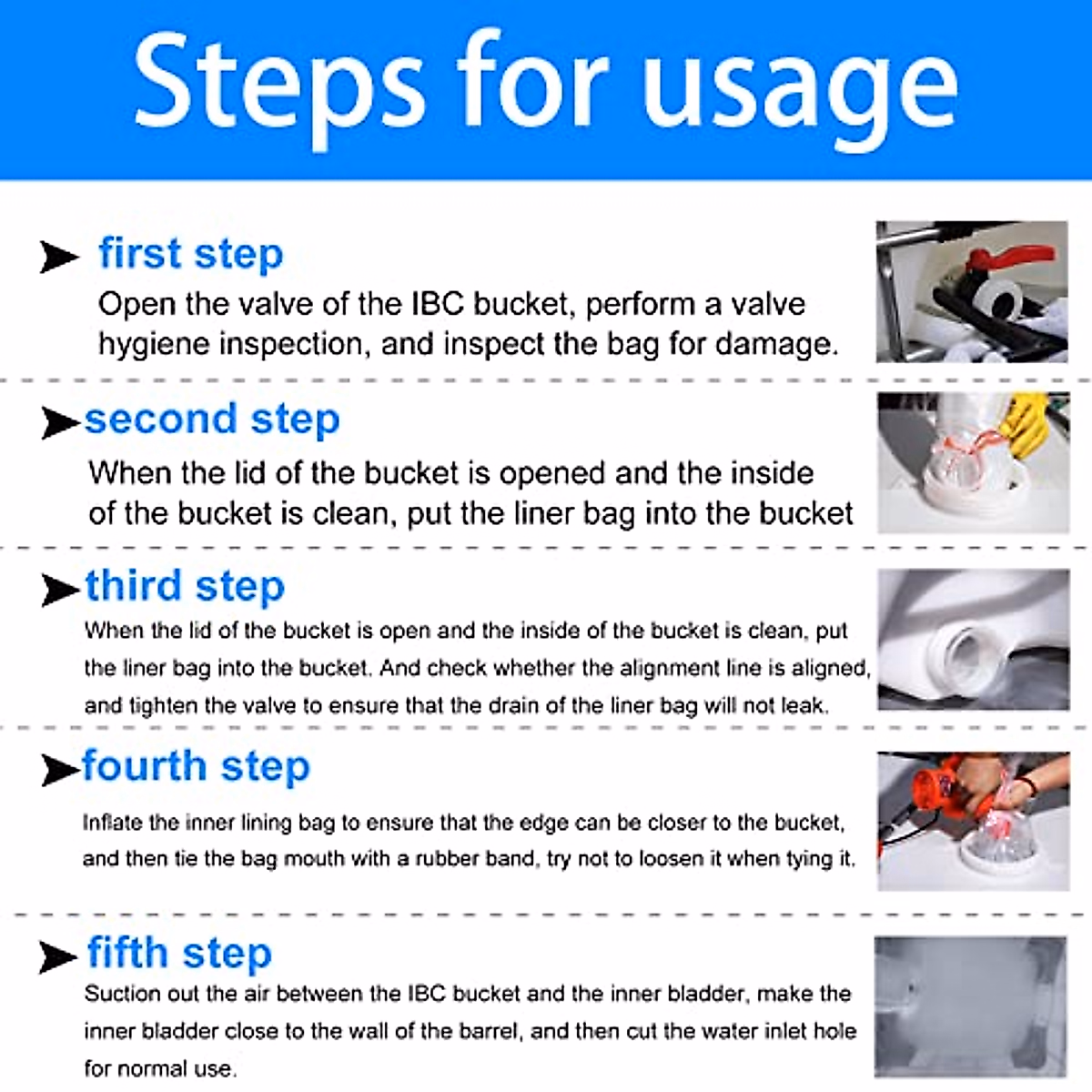 Steps for usage

first step
Open the valve of the IBC bucket, perform a valve hygiene inspection, and inspect the bag for damage.

second step
When the lid of the bucket is opened and the inside of the bucket is clean, put the liner bag into the bucket

third step
When the lid of the bucket is open and the inside of the bucket is clean, put the liner bag into the bucket. And check whether the alignment line is aligned, and tighten the valve to ensure that the drain of the liner bag will not leak.

fourth step
Inflate the inner lining bag to ensure that the edge can be closer to the bucket, and then tie the bag mouth with a rubber band, try not to loosen it when tying it.

fifth step
Suction out the air between the IBC bucket and the inner bladder, make the inner bladder close to the wall of the barrel, and then cut the water inlet hole for normal use.