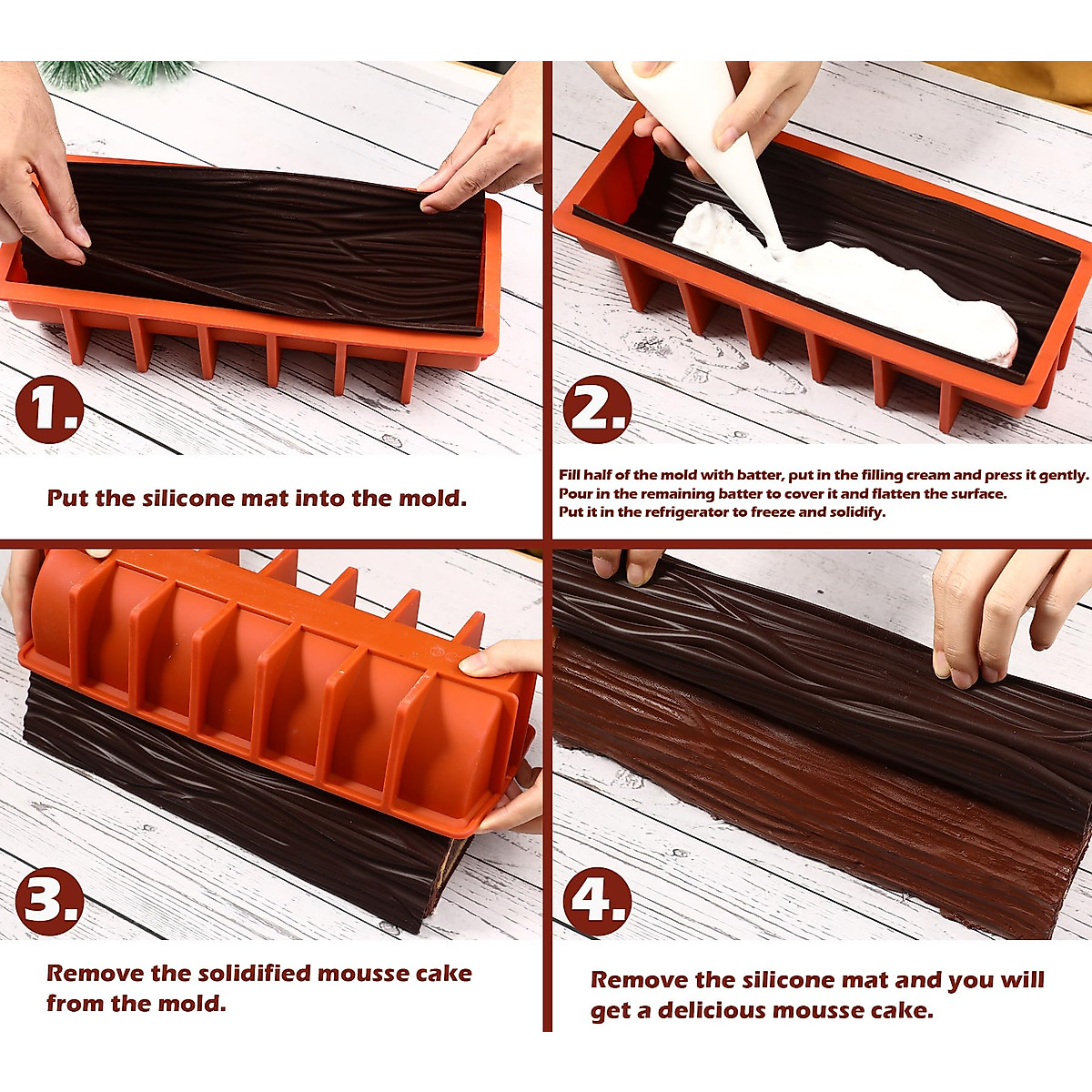 1.

Put the silicone mat into the mold.

2.

Fill half of the mold with batter, put in the filling cream and press it gently.
Pour in the remaining batter to cover it and flatten the surface.
Put it in the refrigerator to freeze and solidify.

3.

Remove the solidified mousse cake from the mold.

4.

Remove the silicone mat and you will get a delicious mousse cake.