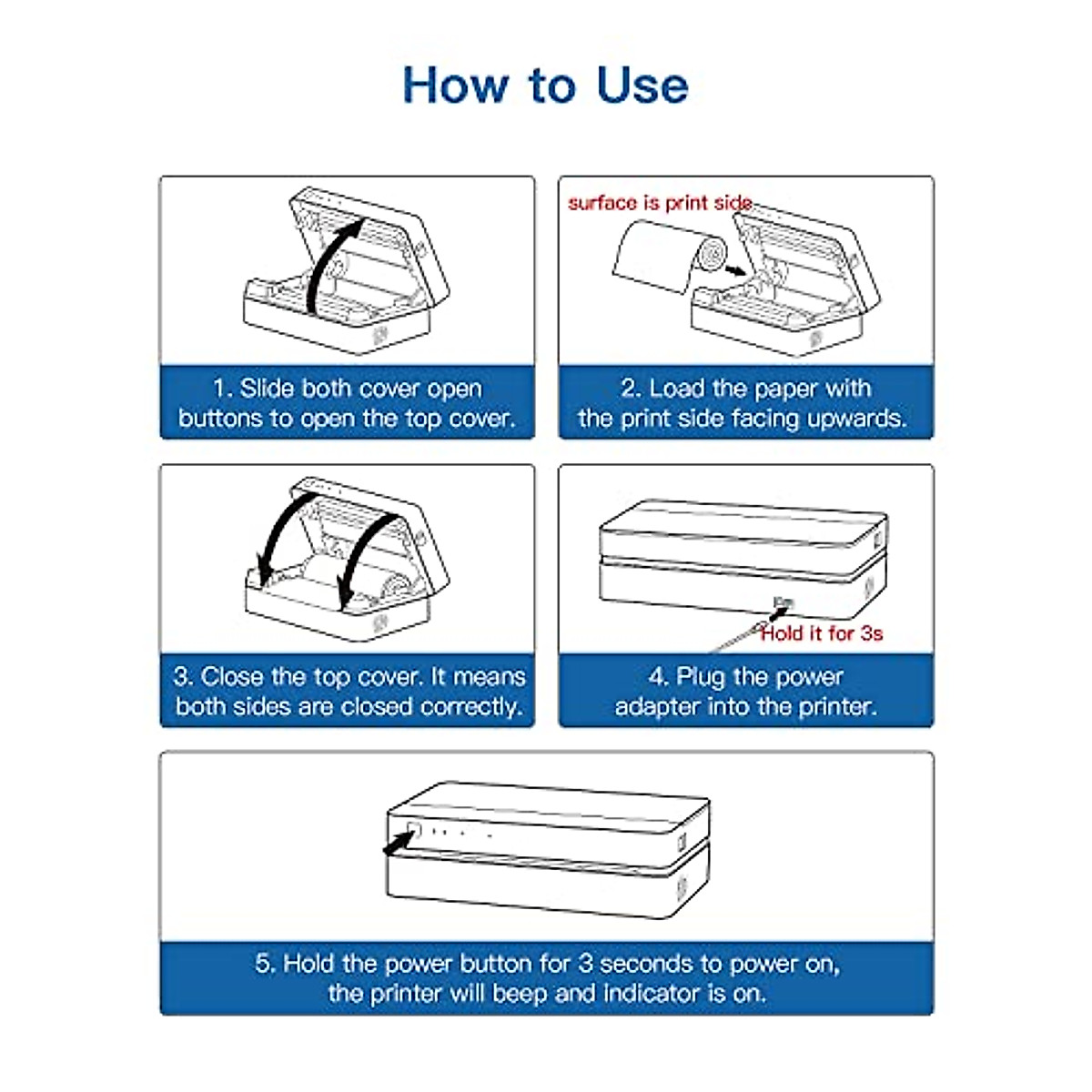 How to Use

1. Slide both cover open buttons to open the top cover.

surface is print side

2. Load the paper with the print side facing upwards.

3. Close the top cover. It means both sides are closed correctly.

Hold it for 3s

4. Plug the power adapter into the printer.

5. Hold the power button for 3 seconds to power on, the printer will beep and indicator is on.