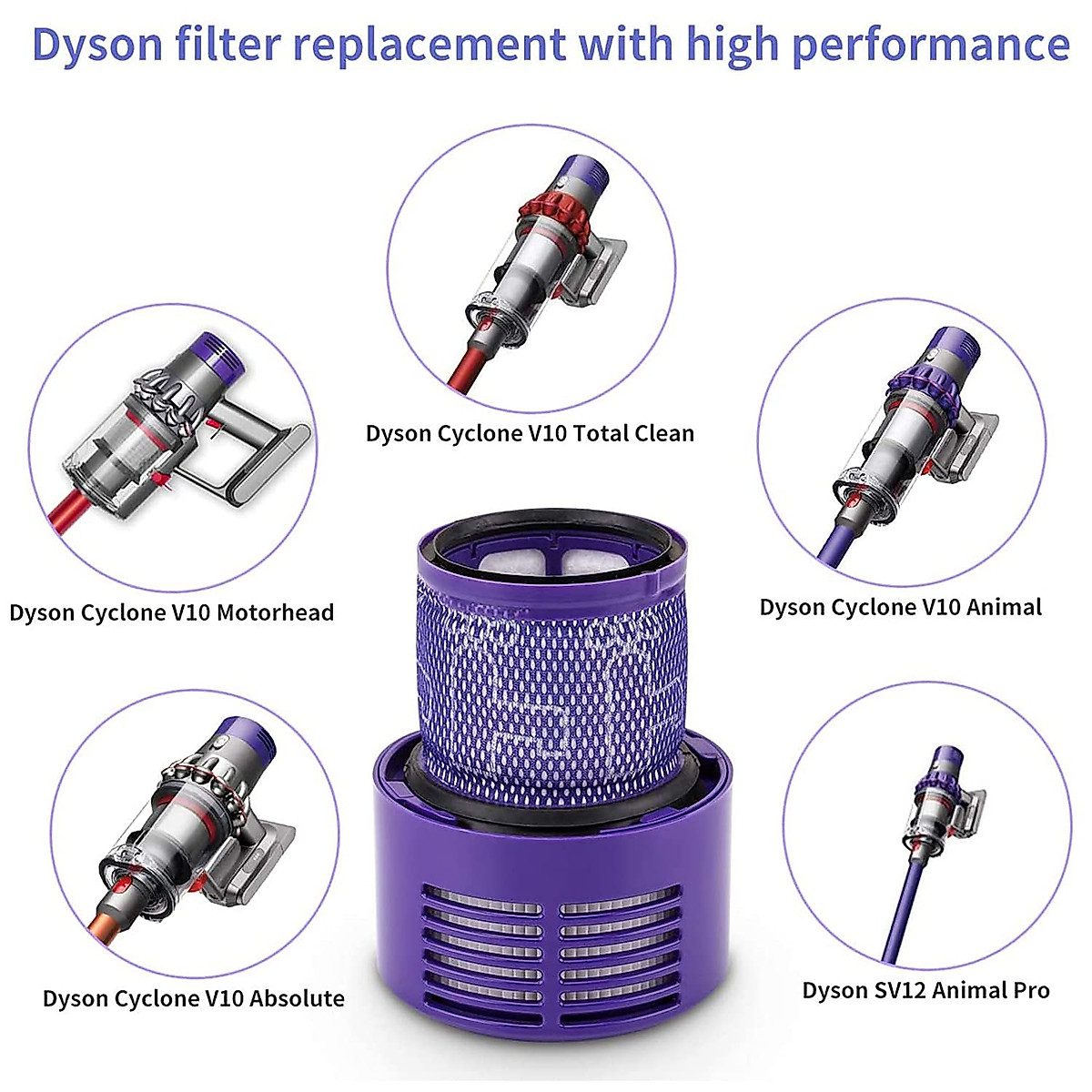 Dyson filter replacement with high performance

Dyson Cyclone V10 Total Clean

Dyson Cyclone V10 Motorhead

Dyson Cyclone V10 Animal

Dyson Cyclone V10 Absolute

Dyson SV12 Animal Pro