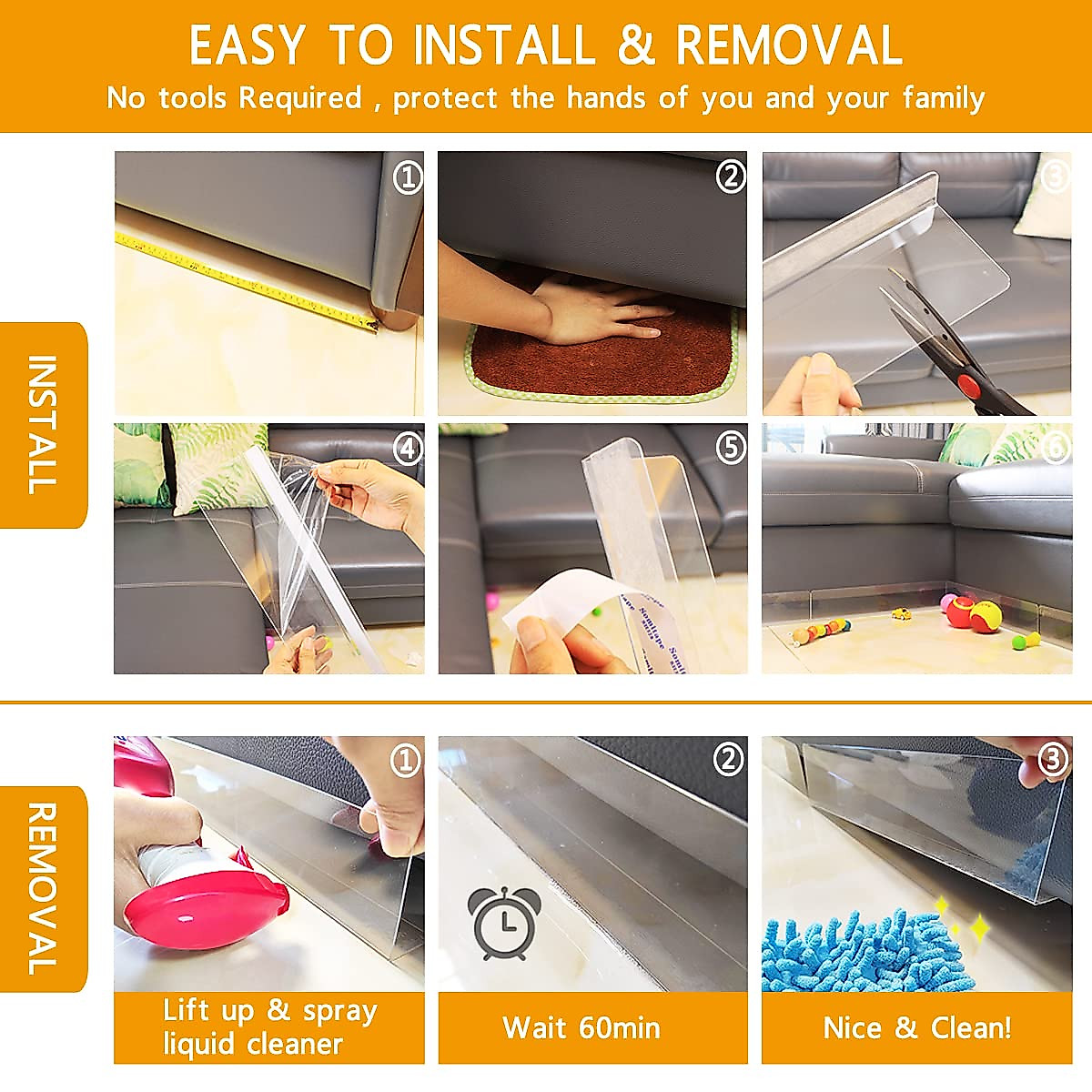 EASY TO INSTALL & REMOVAL

No tools Required , protect the hands of you and your family

INSTALL

①

②

③

④

⑤

⑥

REMOVAL

①

②

③

Lift up & spray liquid cleaner

Wait 60min

Nice & Clean!