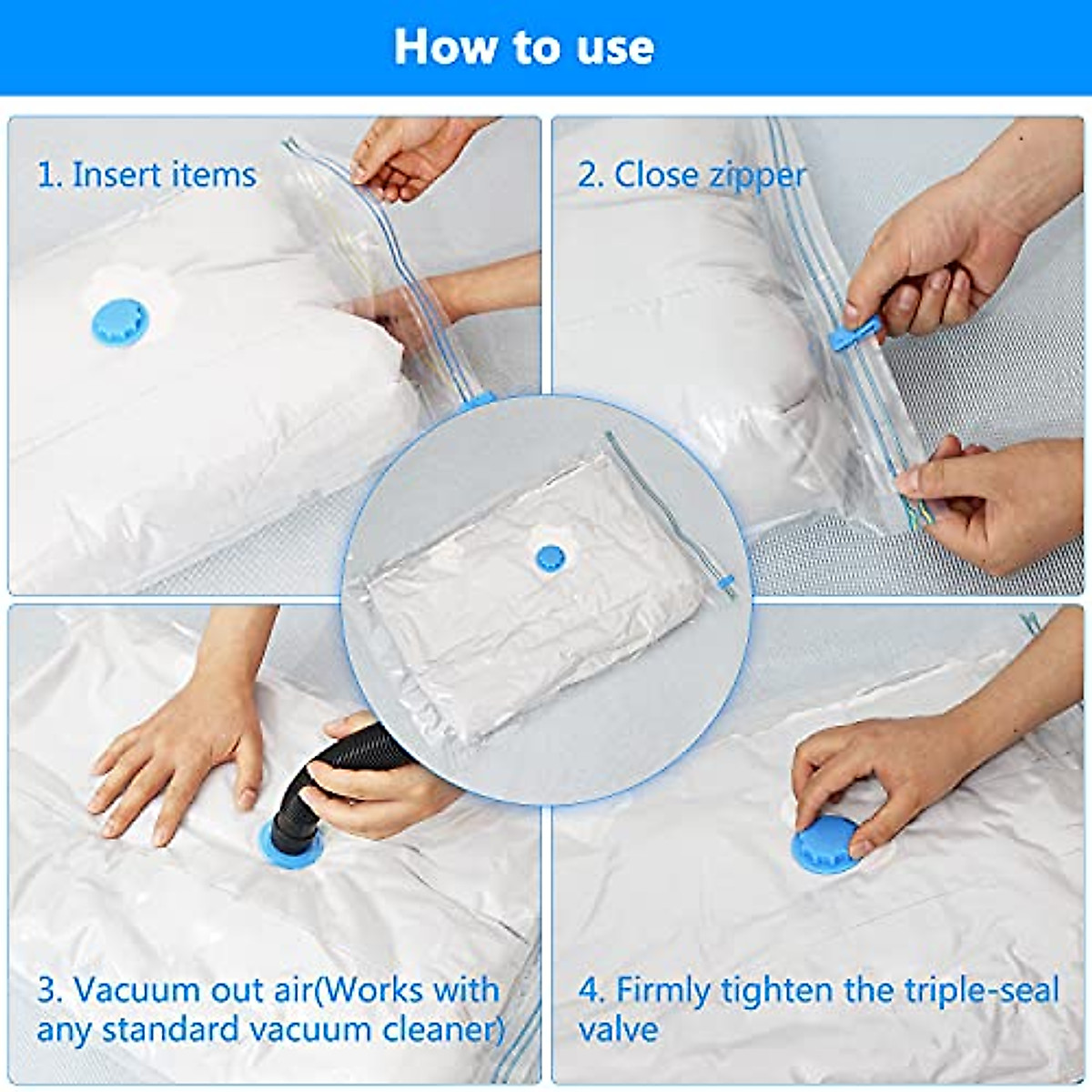 How to use

1. Insert items

2. Close zipper

3. Vacuum out air(Works with any standard vacuum cleaner)

4. Firmly tighten the triple-seal valve