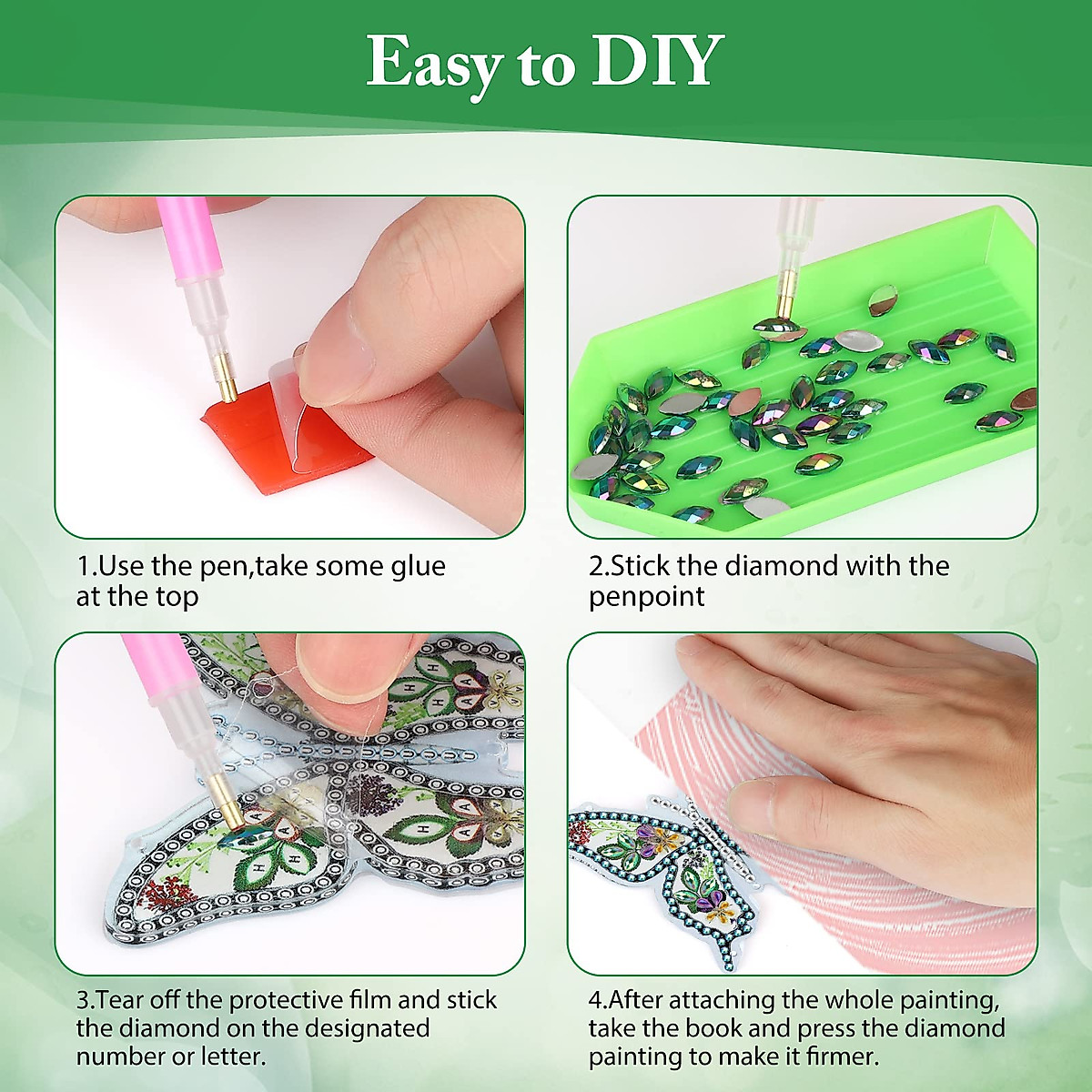 Easy to DIY

1.Use the pen,take some glue at the top

2.Stick the diamond with the penpoint

3.Tear off the protective film and stick the diamond on the designated number or letter.

4.After attaching the whole painting, take the book and press the diamond painting to make it firmer.