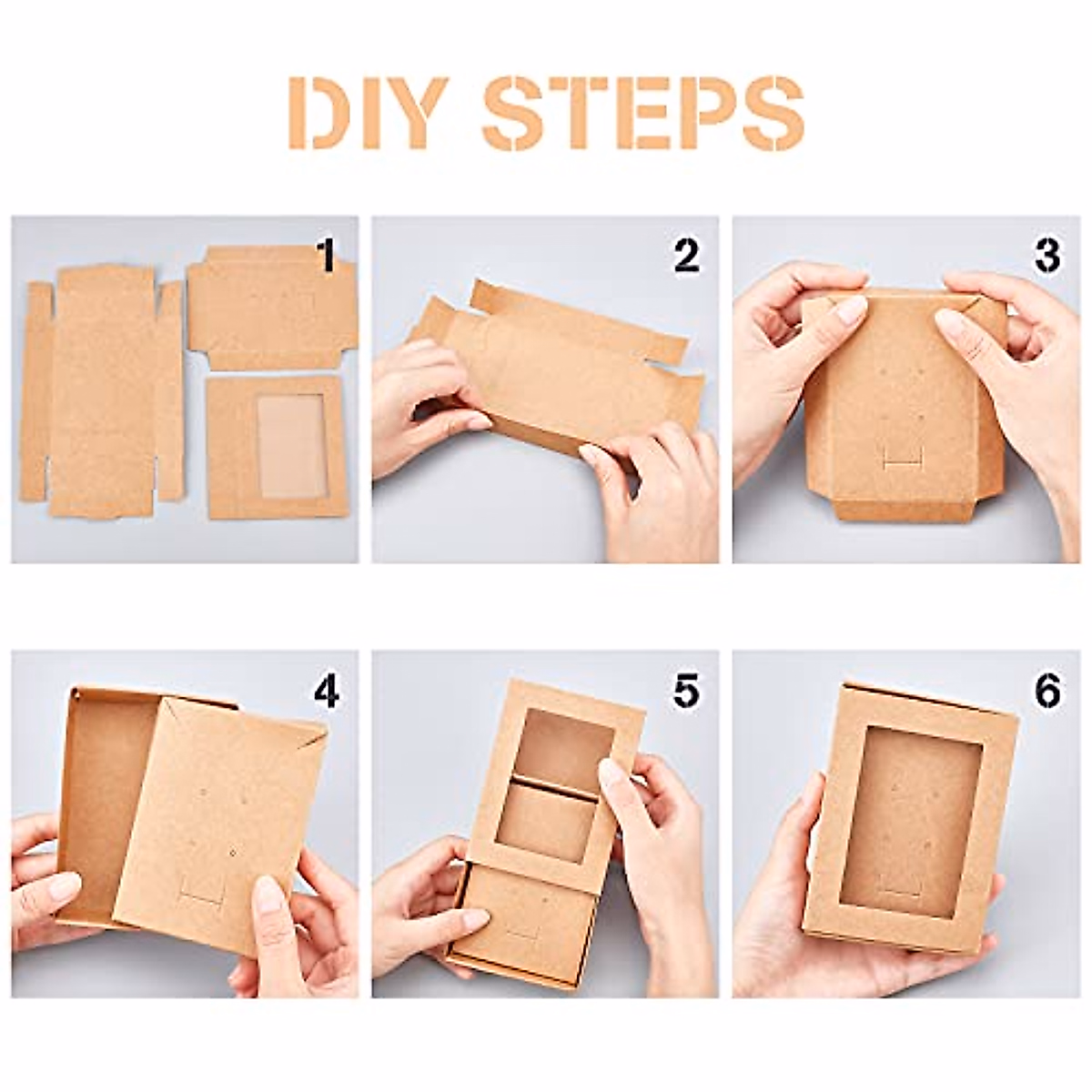 DIY STEPS

1

2

3

4

5

6