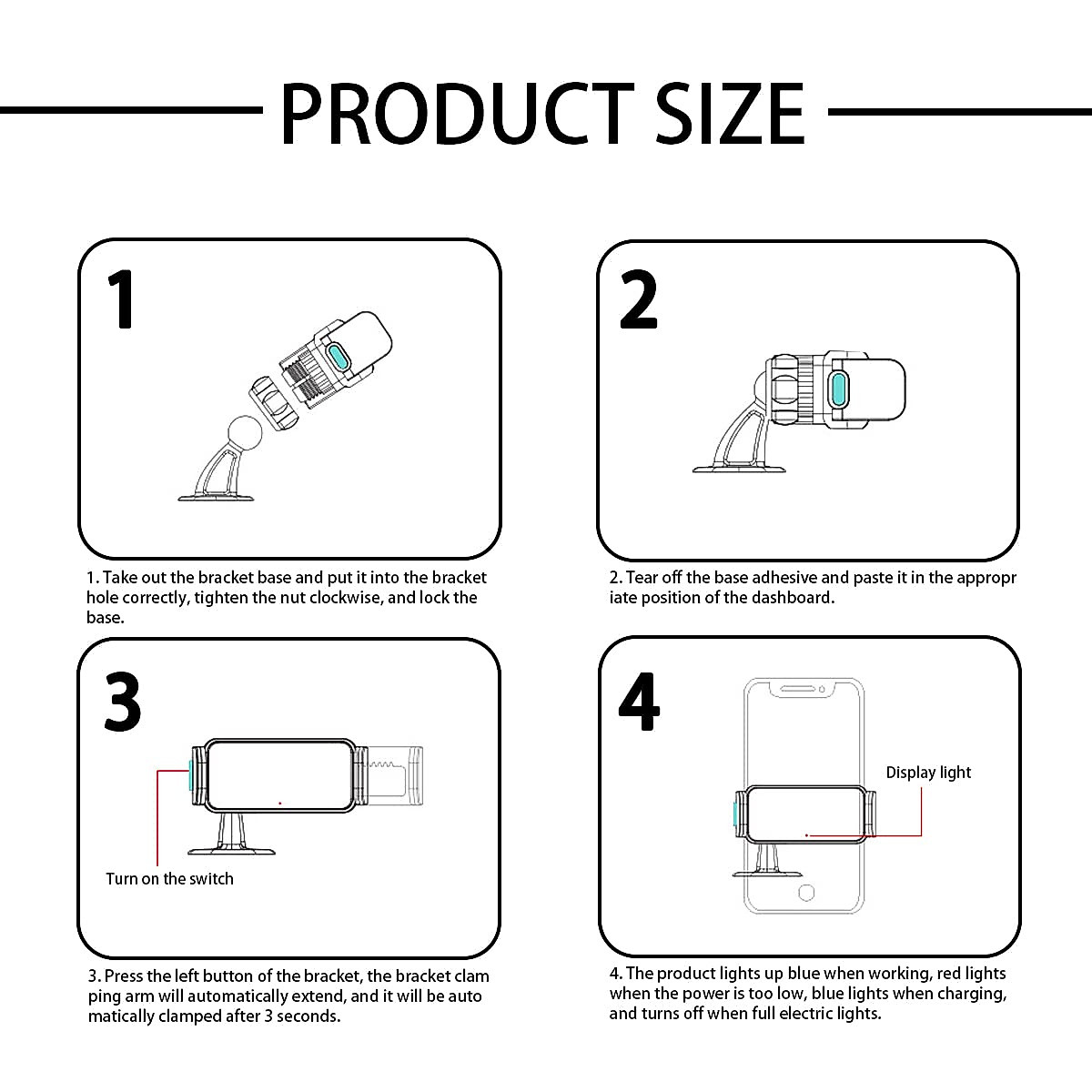 PRODUCT SIZE

1

1. Take out the bracket base and put it into the bracket hole correctly, tighten the nut clockwise, and lock the base.

2

2. Tear off the base adhesive and paste it in the appropr iate position of the dashboard.

3

Turn on the switch

3. Press the left button of the bracket, the bracket clam ping arm will automatically extend, and it will be auto matically clamped after 3 seconds.

4

Display light

4. The product lights up blue when working, red lights when the power is too low, blue lights when charging, and turns off when full electric lights.