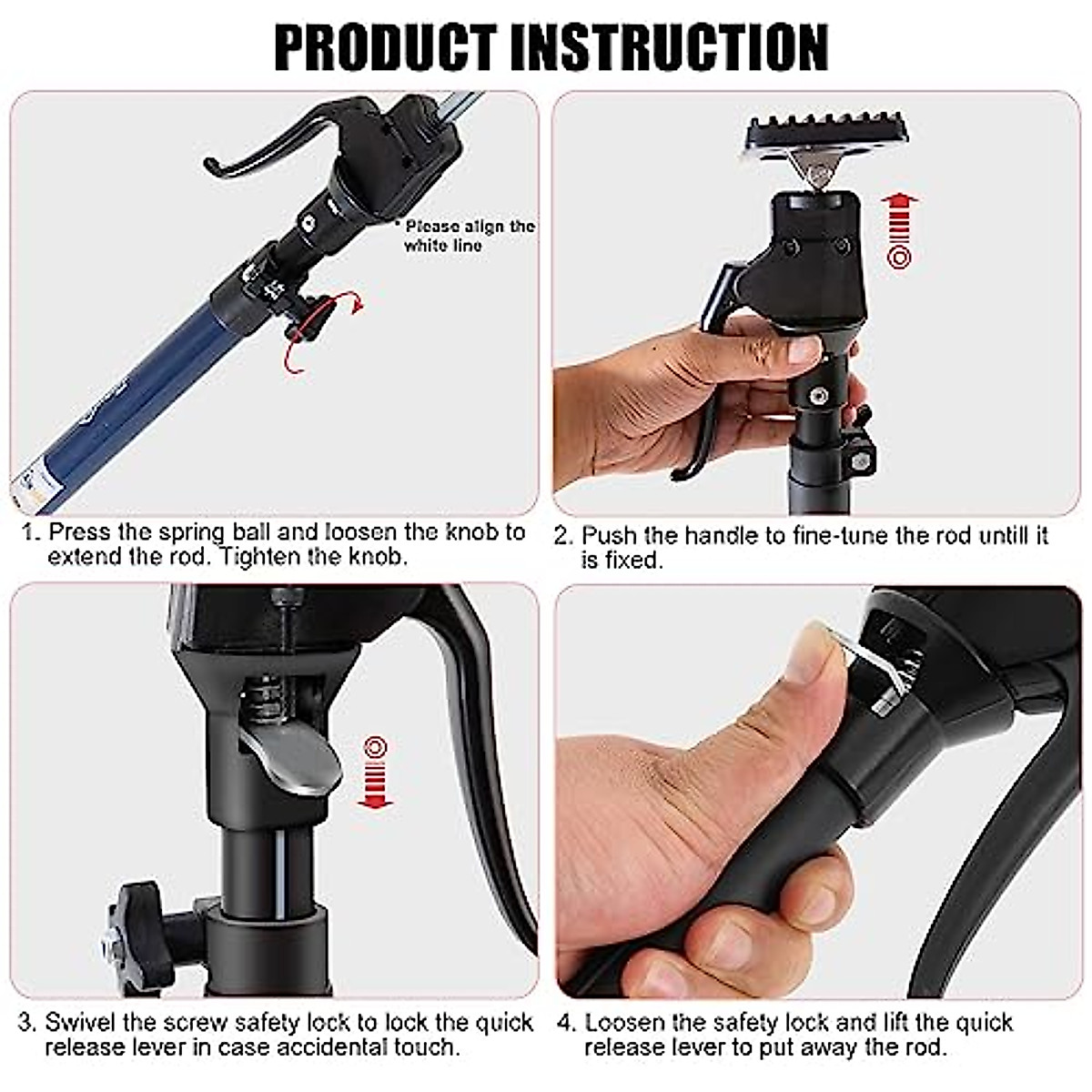 PRODUCT INSTRUCTION

* Please align the white line

1. Press the spring ball and loosen the knob to extend the rod. Tighten the knob.

2. Push the handle to fine-tune the rod untill it is fixed.

3. Swivel the screw safety lock to lock the quick release lever in case accidental touch.

4. Loosen the safety lock and lift the quick release lever to put away the rod.